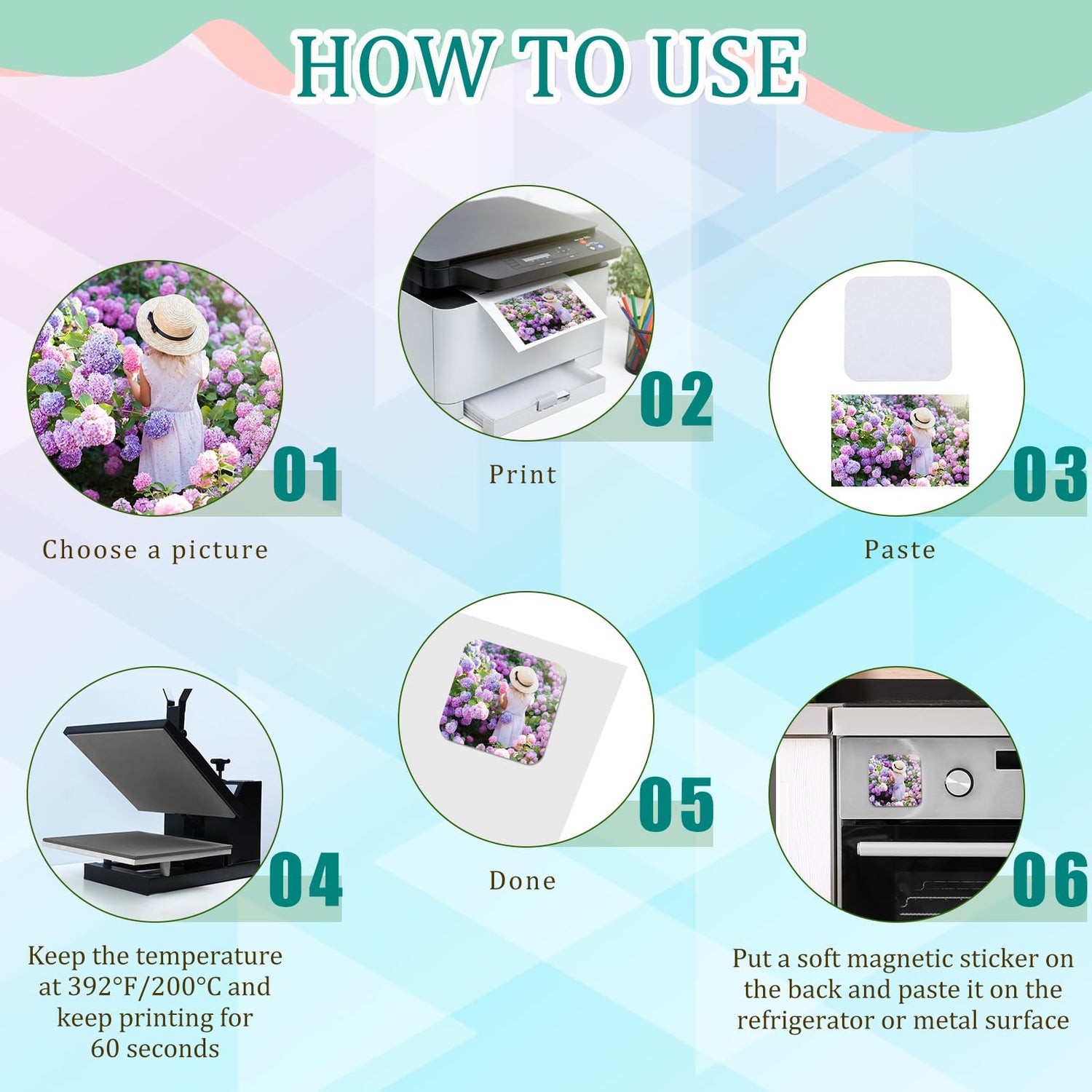 HOW TO USE

01

Choose a picture

02

Print

03

Paste

04

Keep the temperature at 392°F/200°C and keep printing for 60 seconds

05

Done

06

Put a soft magnetic sticker on the back and paste it on the refrigerator or metal surface