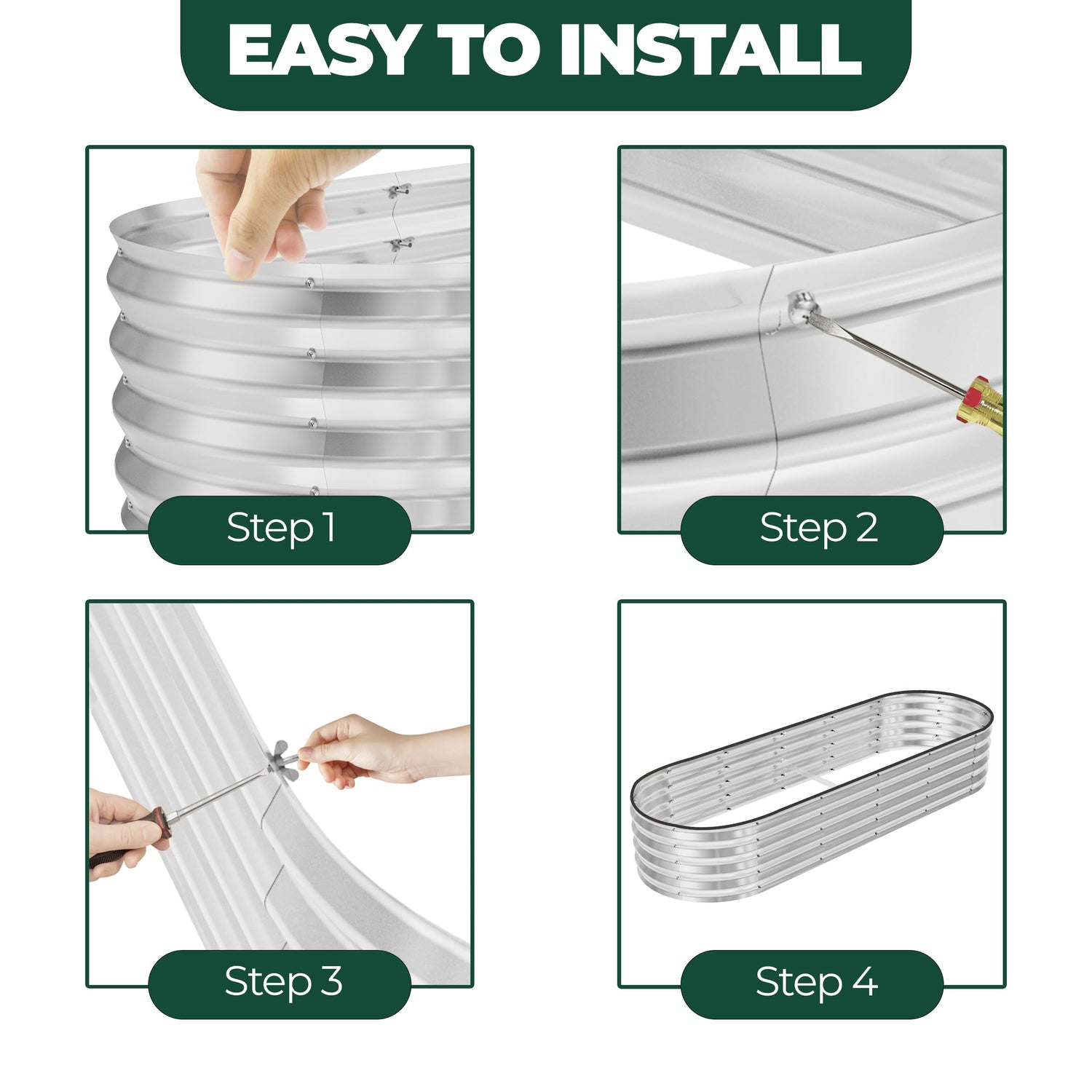 EASY TO INSTALL

Step 1

Step 2

Step 3

Step 4