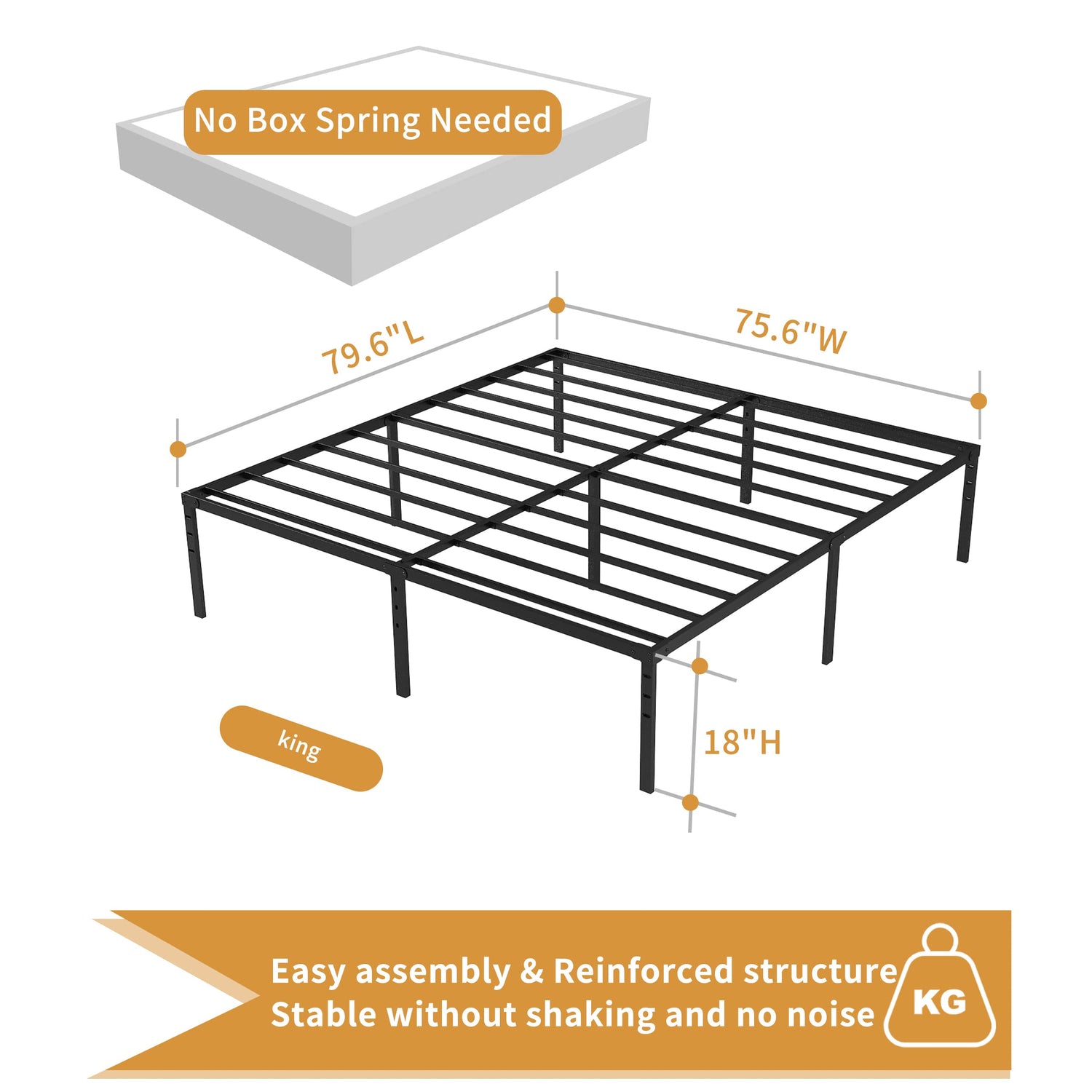 No Box Spring Needed

79.6"L

75.6"W

18"H

king

Easy assembly & Reinforced structure
Stable without shaking and no noise

KG