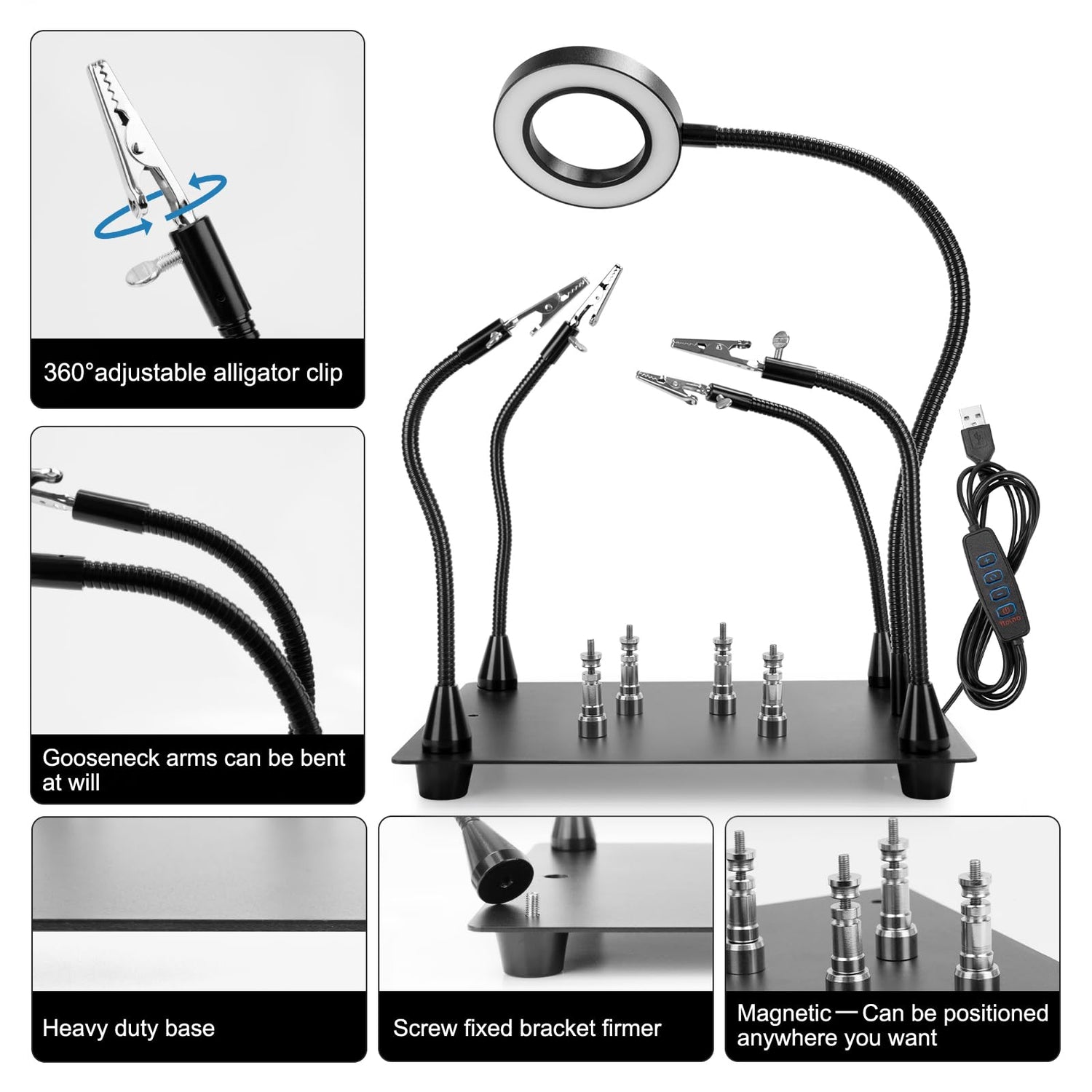 360°adjustable alligator clip

Gooseneck arms can be bent at will

Heavy duty base

Screw fixed bracket firmer

Magnetic — Can be positioned anywhere you want