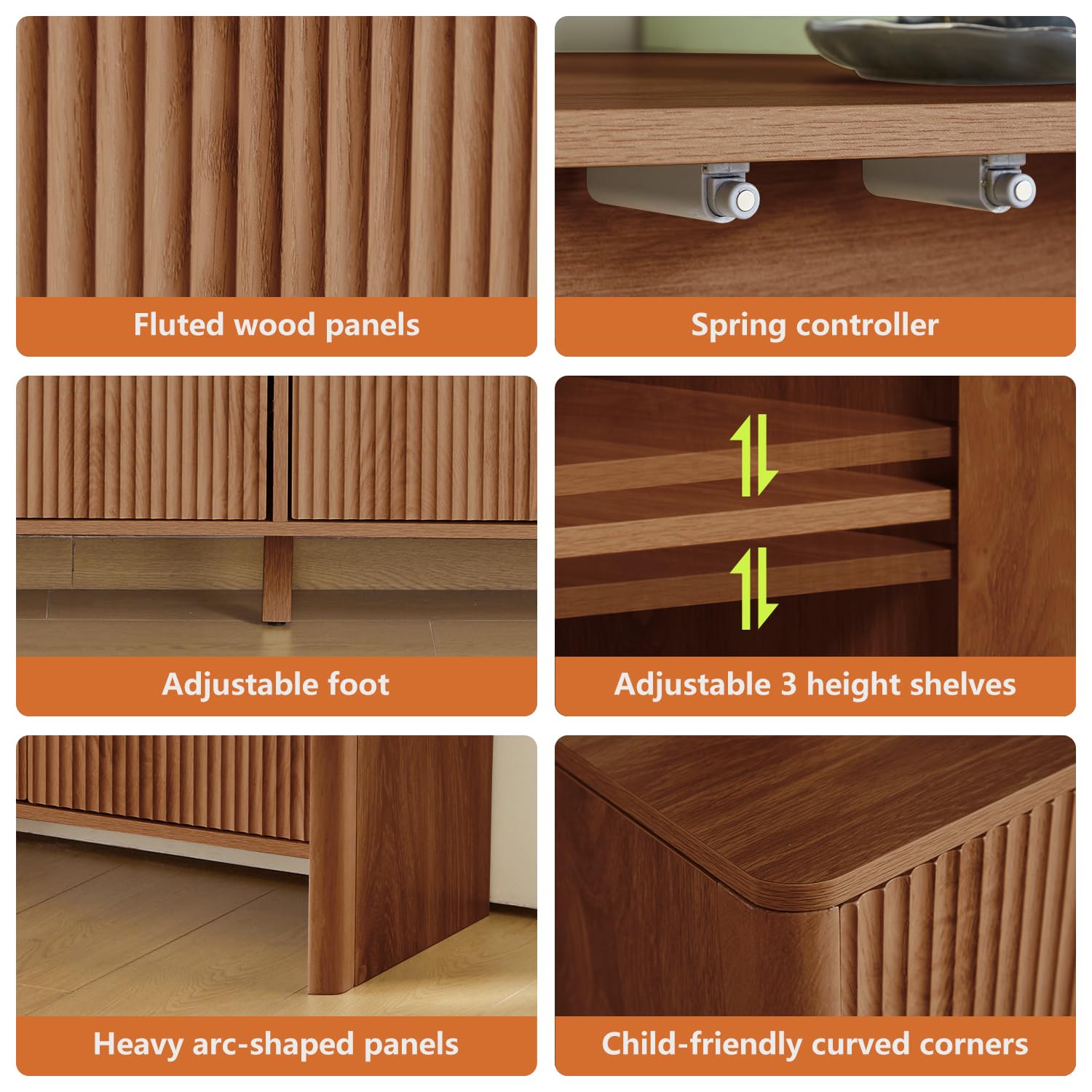 Fluted wood panels

Spring controller

Adjustable foot

Adjustable 3 height shelves

Heavy arc-shaped panels

Child-friendly curved corners