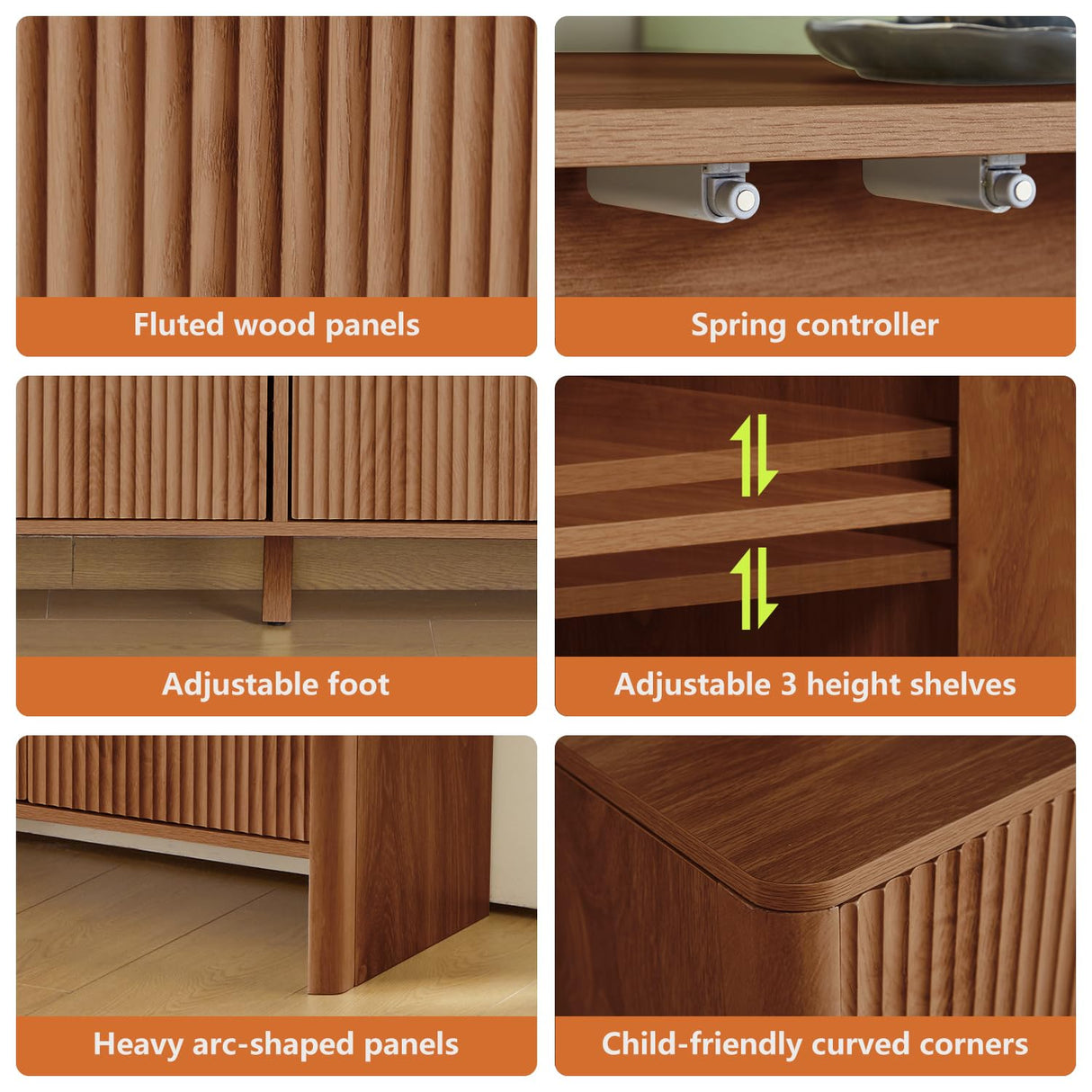 Fluted wood panels

Spring controller

Adjustable foot

Adjustable 3 height shelves

Heavy arc-shaped panels

Child-friendly curved corners