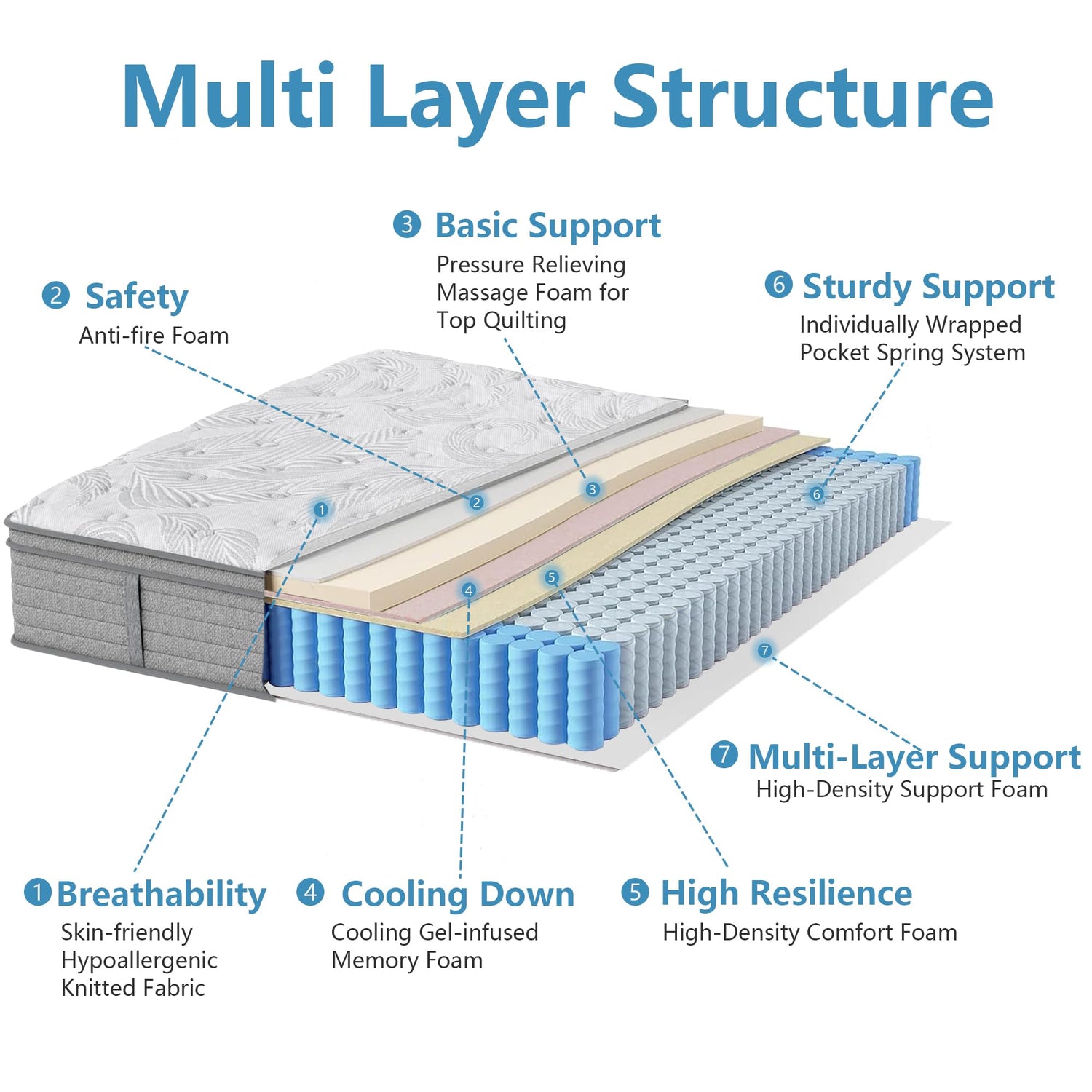 Multi Layer Structure

3 Basic Support
Pressure Relieving Massage Foam for Top Quilting

2 Safety
Anti-fire Foam

6 Sturdy Support
Individually Wrapped Pocket Spring System

1
2
3
4
5
6
7

7 Multi-Layer Support
High-Density Support Foam

1 Breathability
Skin-friendly Hypoallergenic Knitted Fabric

4 Cooling Down
Cooling Gel-infused Memory Foam

5 High Resilience
High-Density Comfort Foam