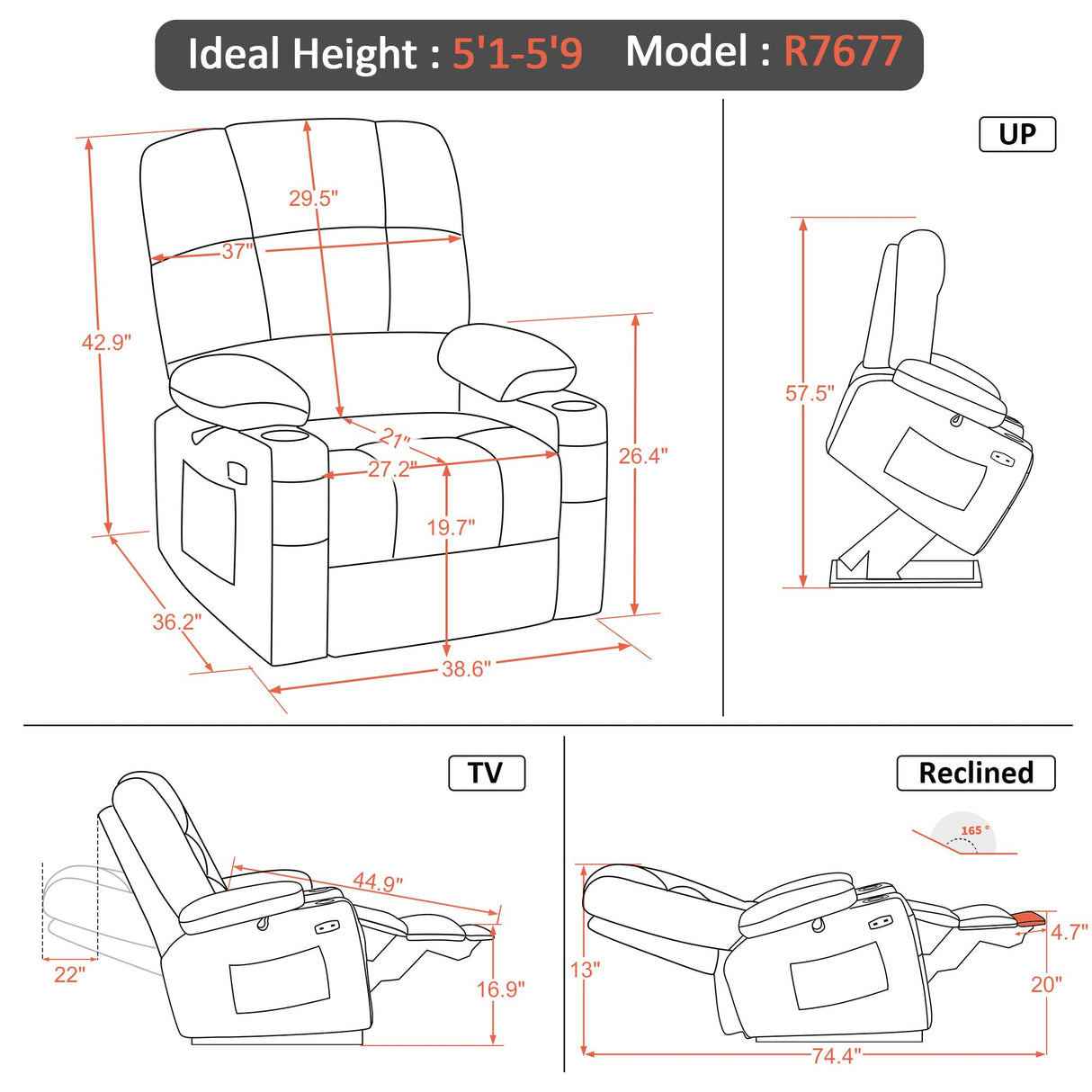 Ideal Height : 5'1-5'9 Model : R7677

29.5"
37"
42.9"
21"
27.2"
26.4"
19.7"
36.2"
38.6"

UP

57.5"

TV

44.9"
22"
16.9"

Reclined

165 °
4.7"
13"
20"
74.4"