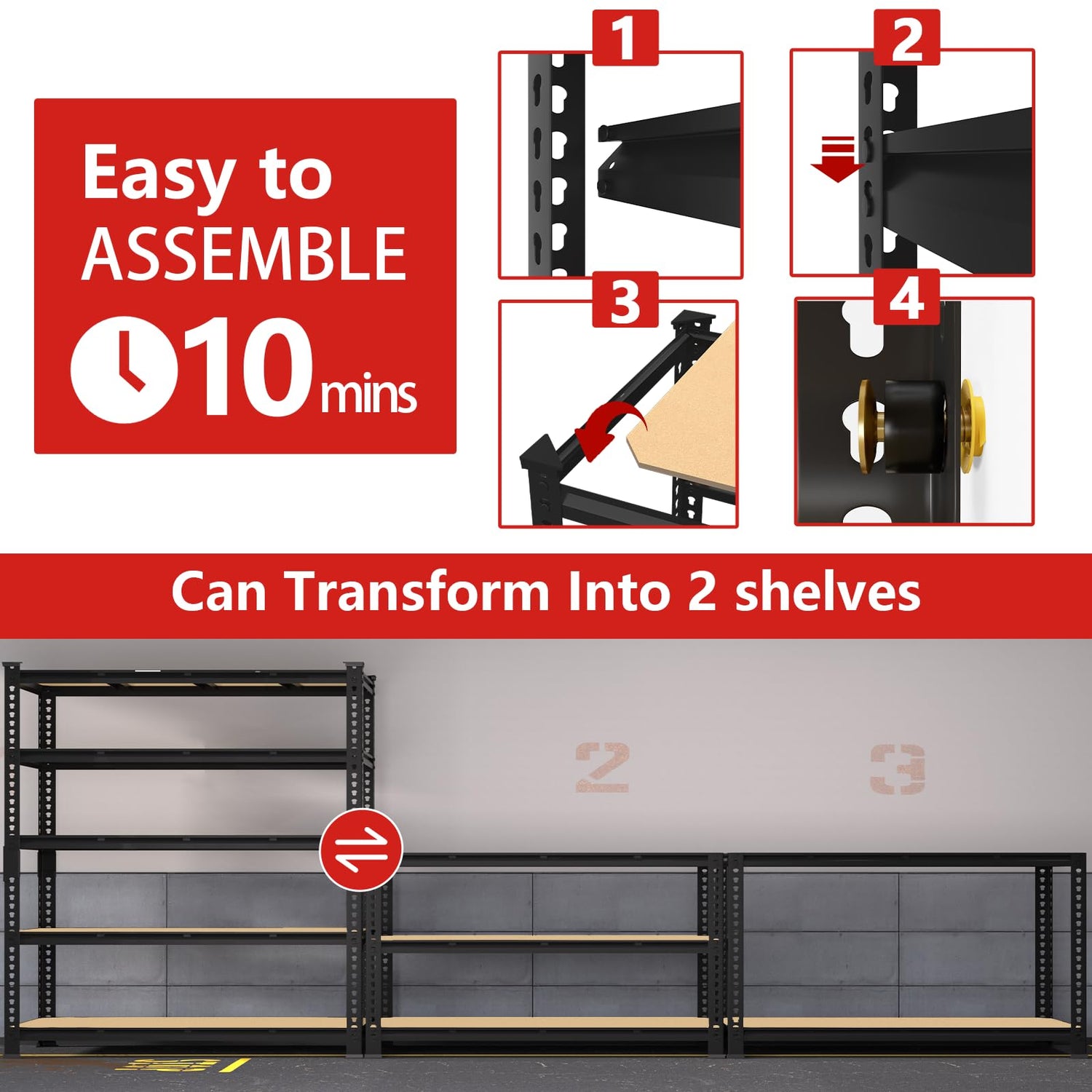 Easy to ASSEMBLE

10 mins

1

2

3

4

Can Transform Into 2 shelves

2

3