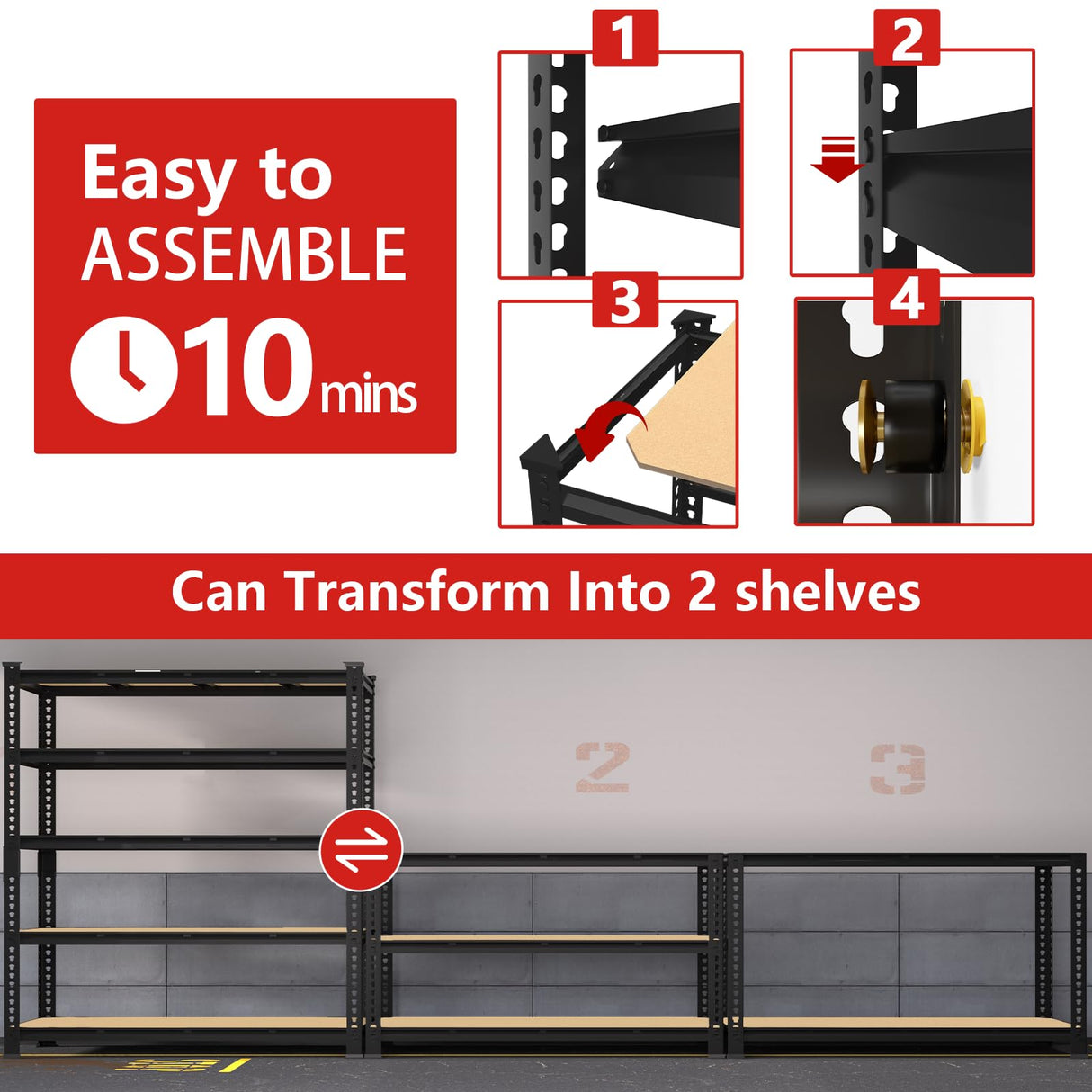 Easy to ASSEMBLE

10 mins

1

2

3

4

Can Transform Into 2 shelves

2

3