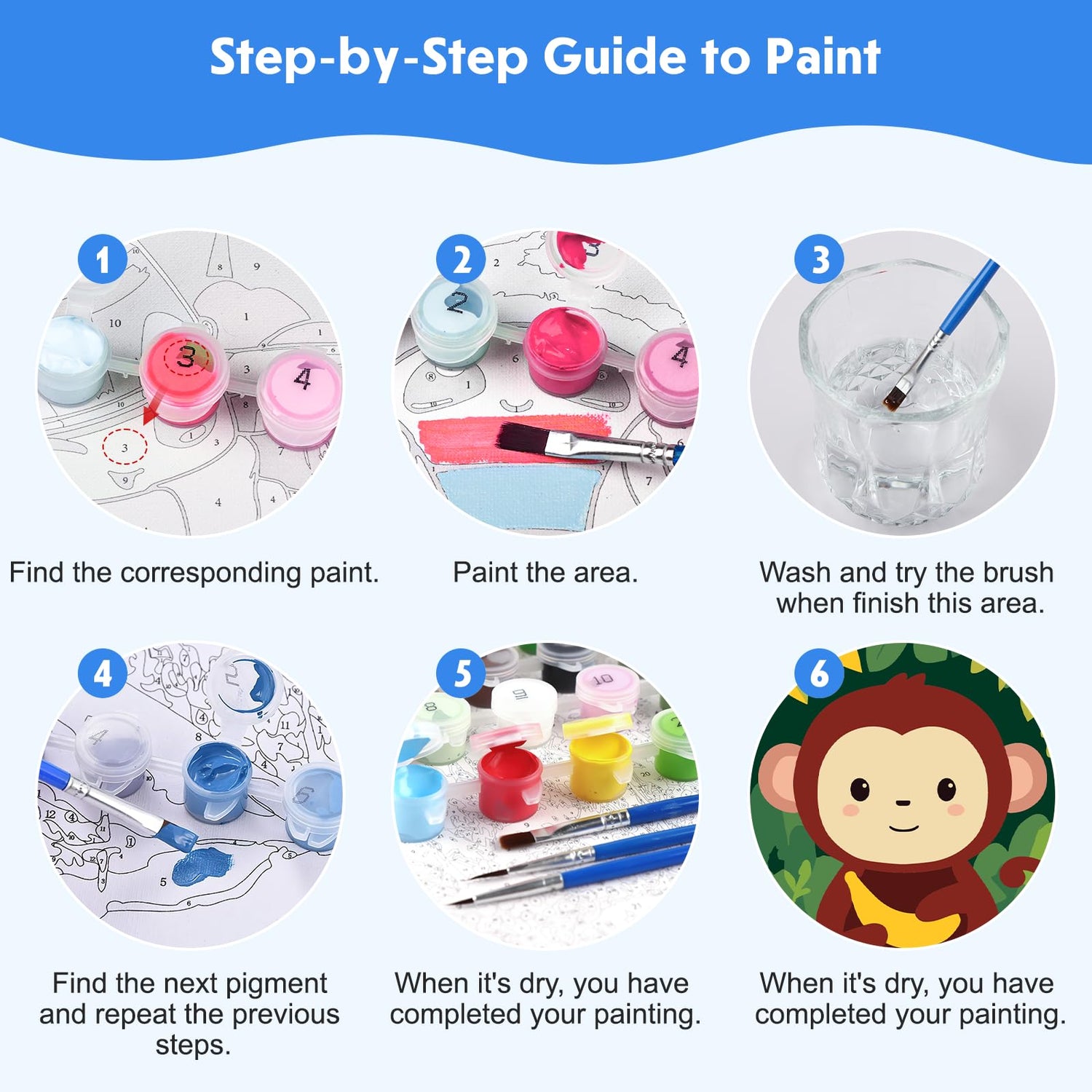 Step-by-Step Guide to Paint

1

Find the corresponding paint.

2

Paint the area.

3

Wash and try the brush when finish this area.

4

Find the next pigment and repeat the previous steps.

5

When it's dry, you have completed your painting.

6

When it's dry, you have completed your painting.