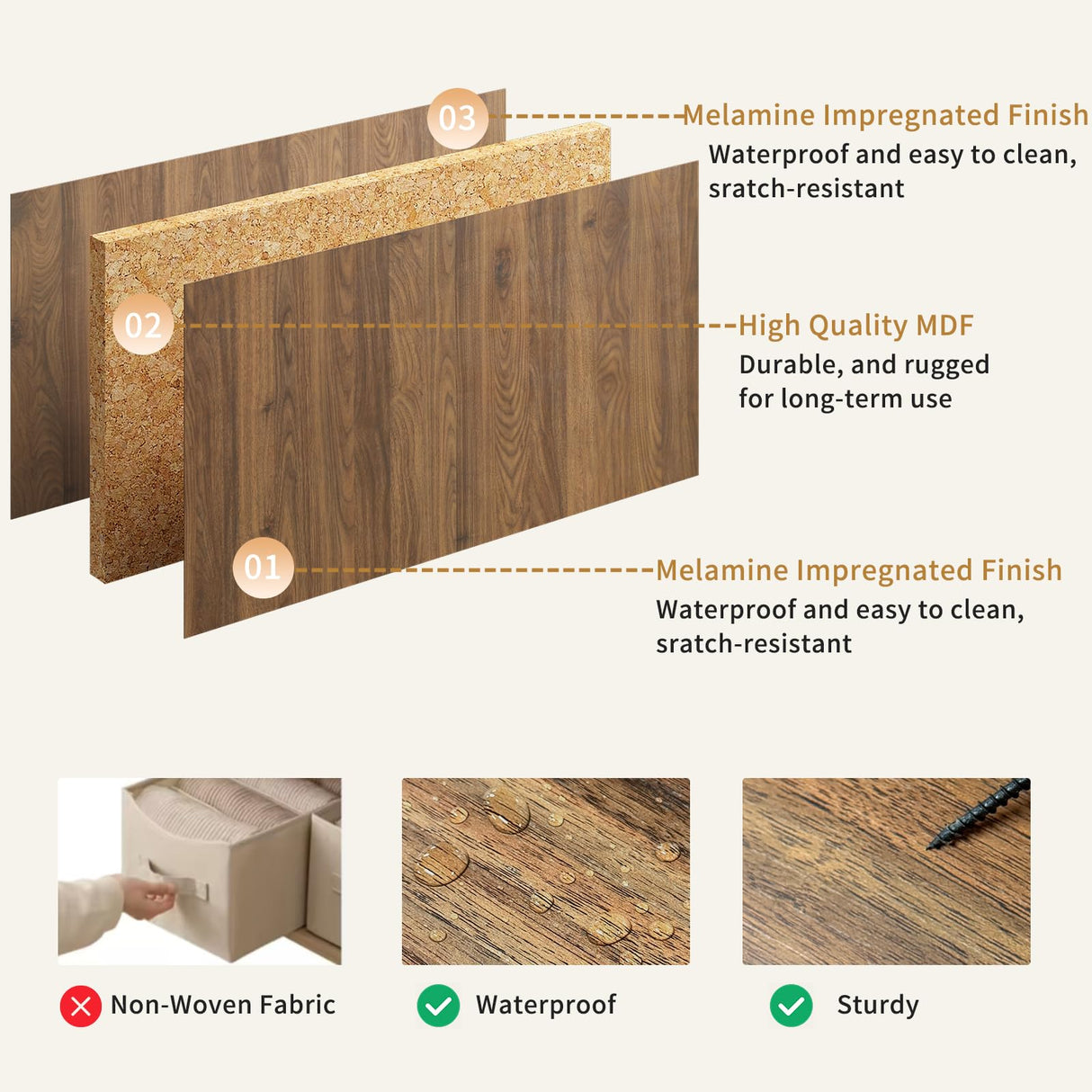 03

Melamine Impregnated Finish
Waterproof and easy to clean, sratch-resistant

02

High Quality MDF
Durable, and rugged for long-term use

01

Melamine Impregnated Finish
Waterproof and easy to clean, sratch-resistant

Non-Woven Fabric

Waterproof

Sturdy