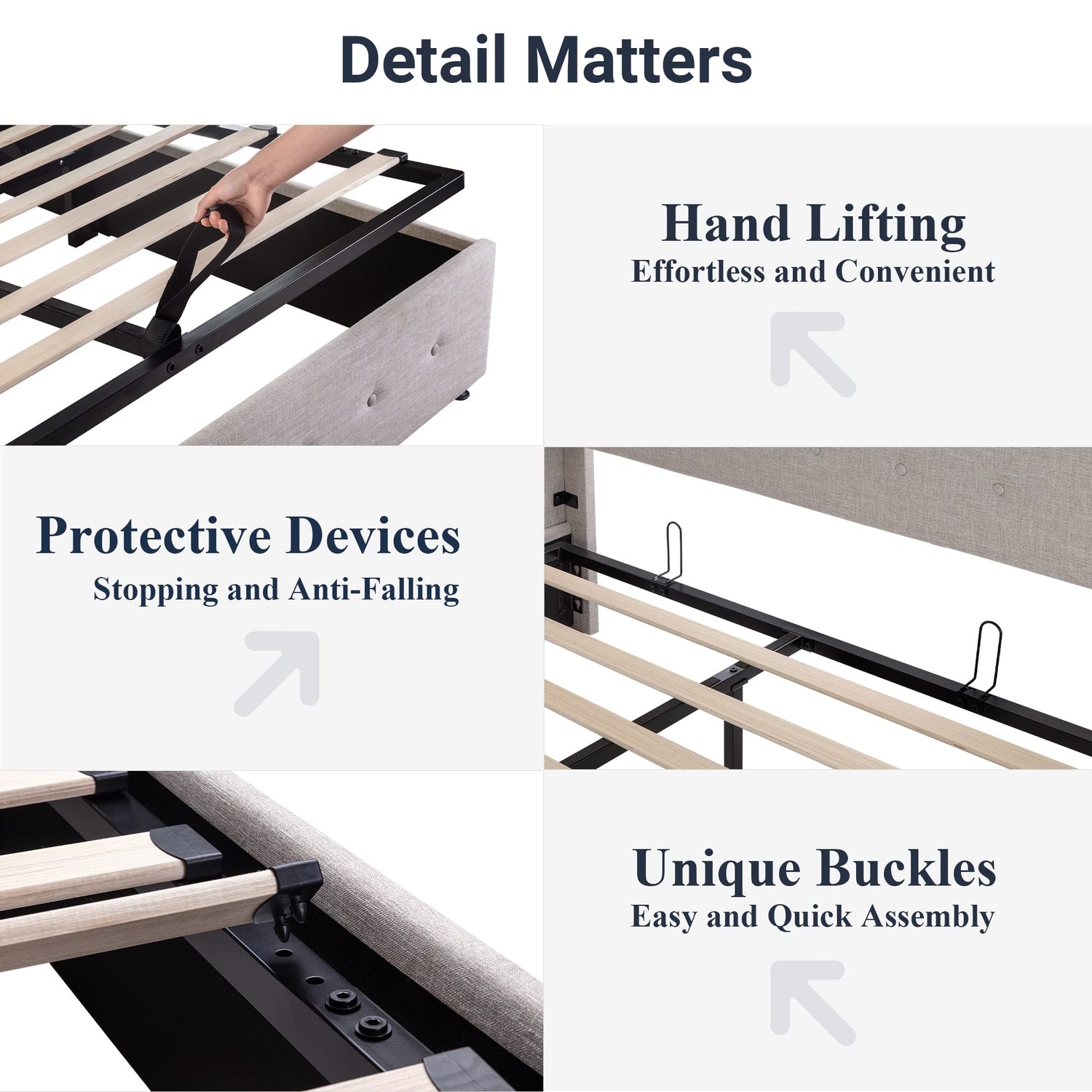 Detail Matters

Hand Lifting
Effortless and Convenient

Protective Devices
Stopping and Anti-Falling

Unique Buckles
Easy and Quick Assembly