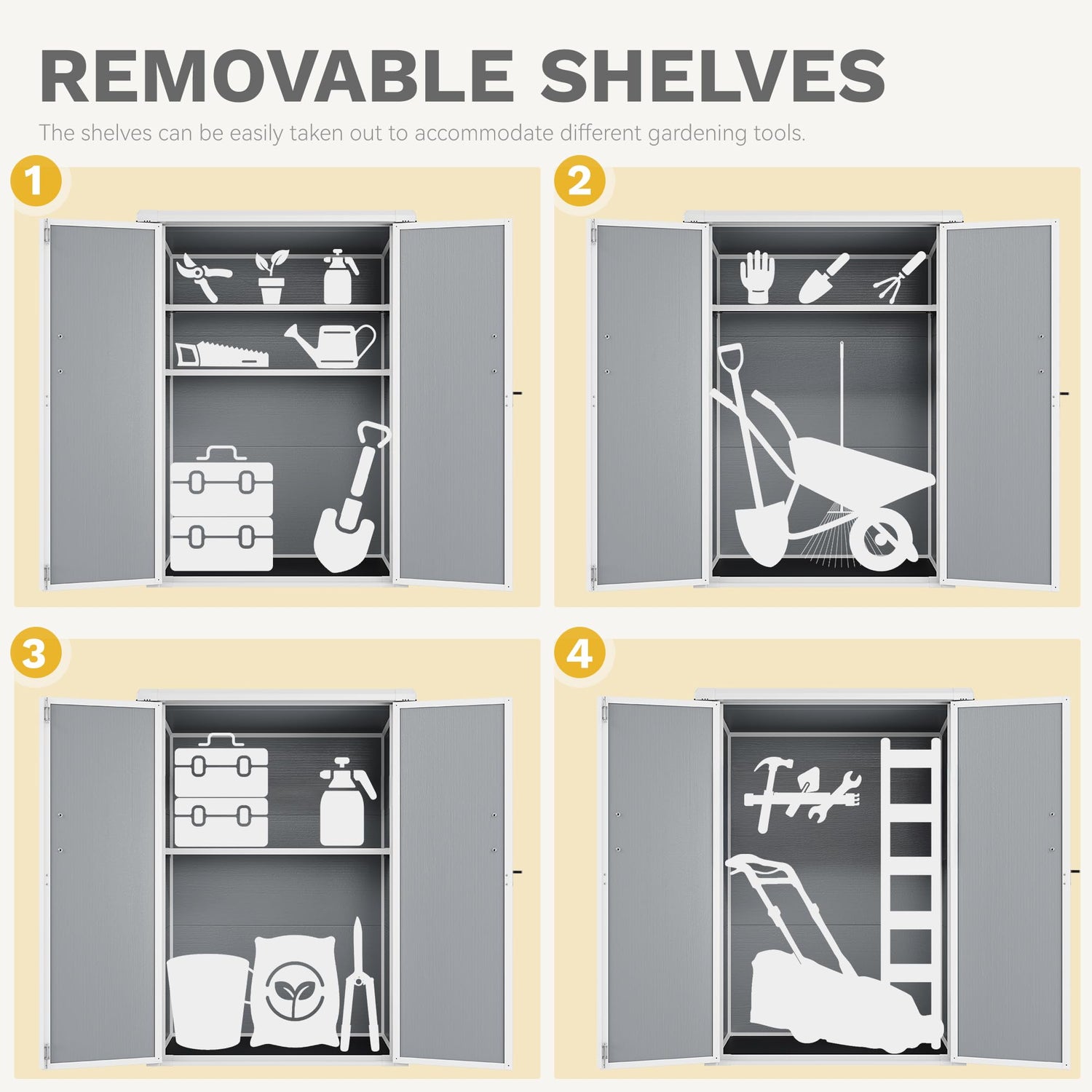 REMOVABLE SHELVES

The shelves can be easily taken out to accommodate different gardening tools.

1

2

3

4