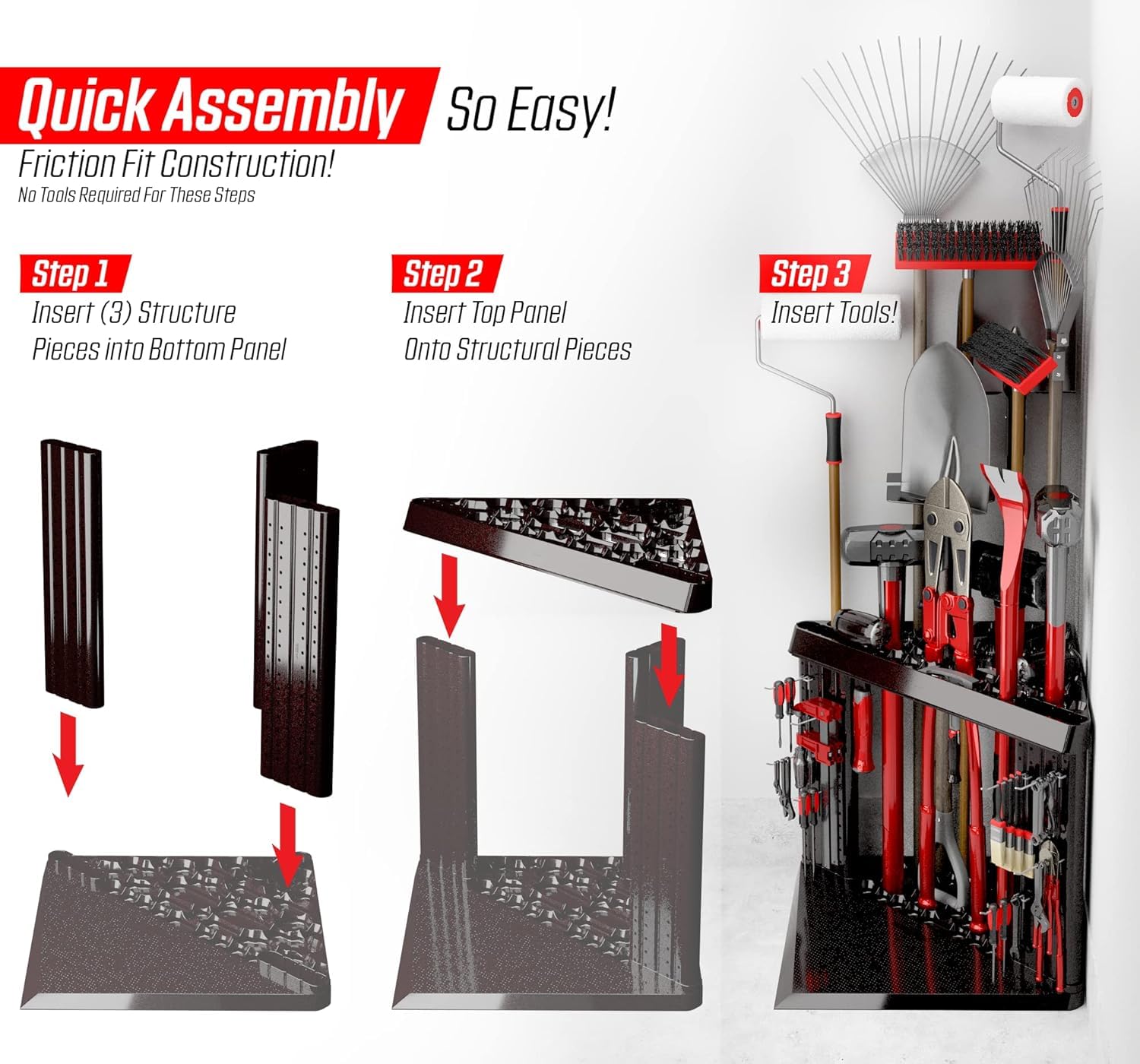 Quick Assembly So Easy!
Friction Fit Construction!
No Tools Required For These Steps

Step 1
Insert (3) Structure Pieces into Bottom Panel

Step 2
Insert Top Panel Onto Structural Pieces

Step 3
Insert Tools!