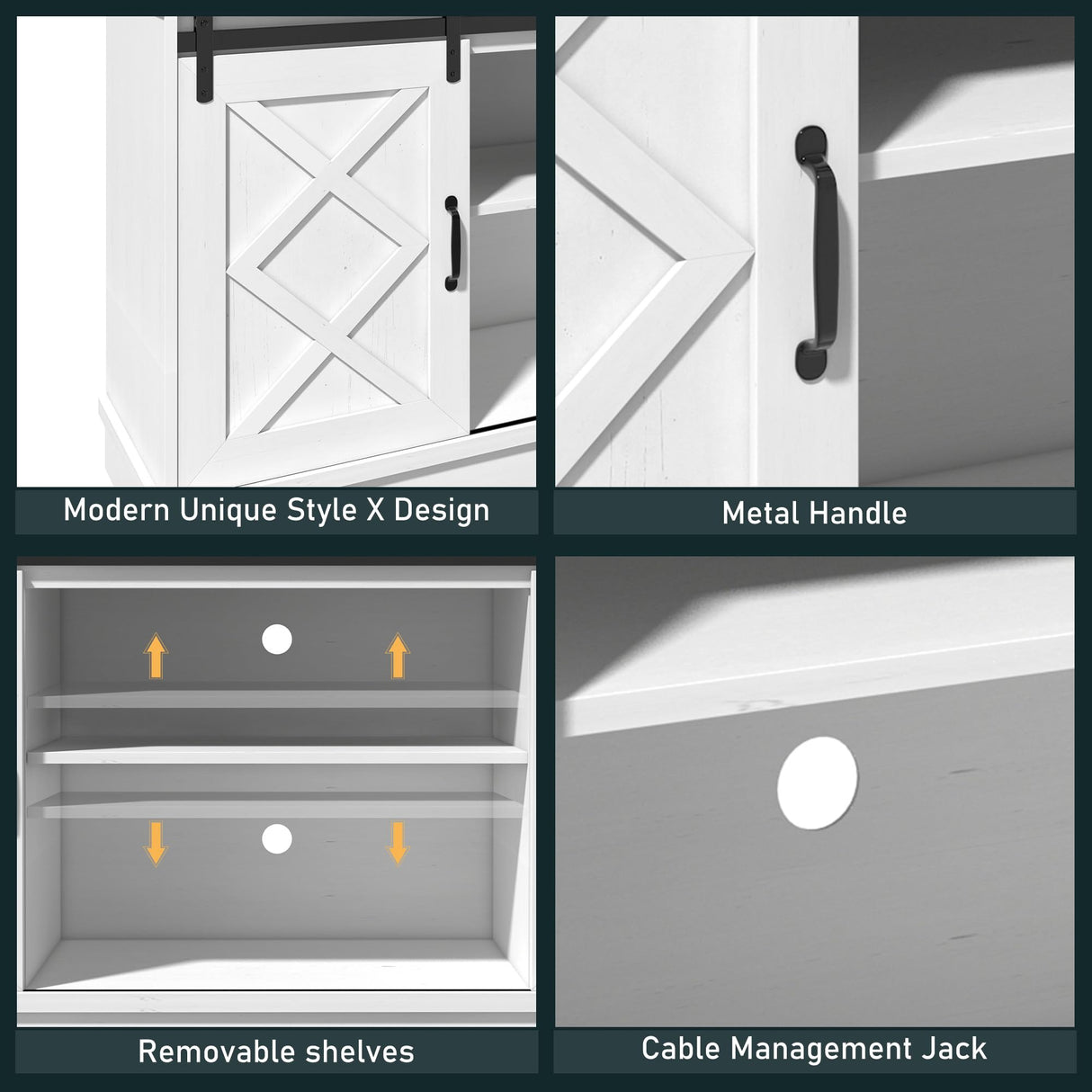 Modern Unique Style X Design

Metal Handle

Removable shelves

Cable Management Jack