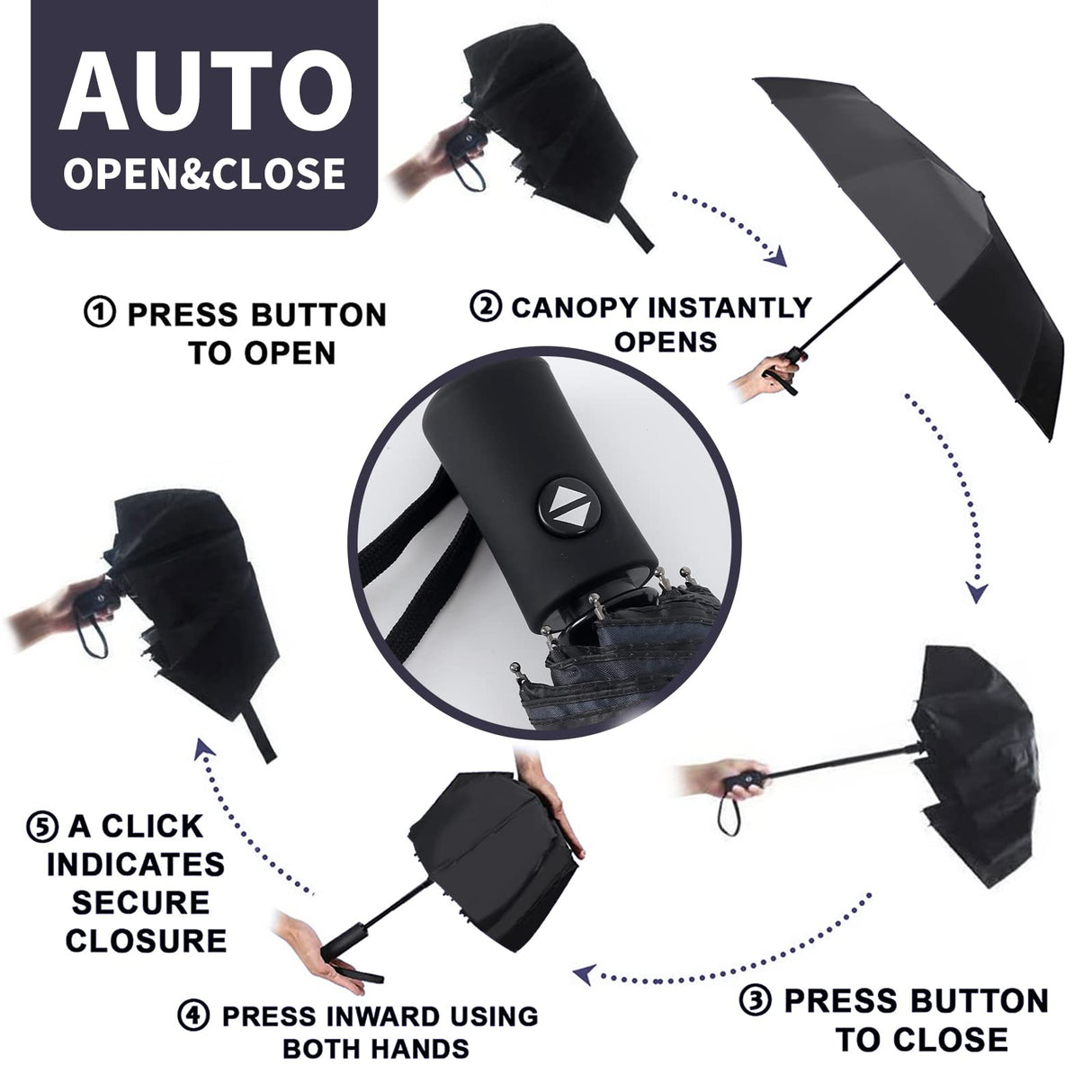 AUTO
OPEN&CLOSE

① PRESS BUTTON TO OPEN

② CANOPY INSTANTLY OPENS

③ PRESS BUTTON TO CLOSE

④ PRESS INWARD USING BOTH HANDS

⑤ A CLICK INDICATES SECURE CLOSURE