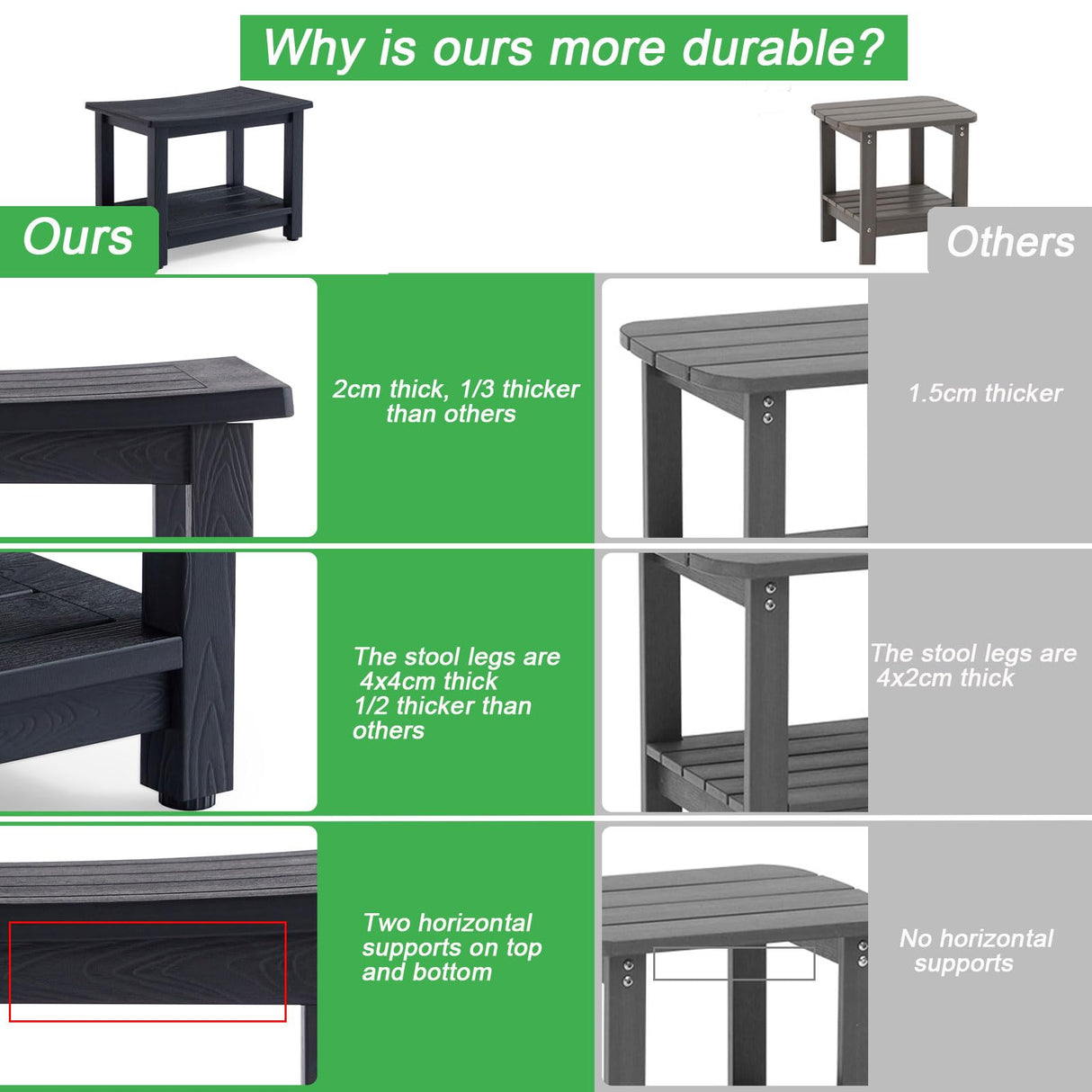 Why is ours more durable?

Ours

Others

2cm thick, 1/3 thicker than others

1.5cm thicker

The stool legs are 4x4cm thick 1/2 thicker than others

The stool legs are 4x2cm thick

Two horizontal supports on top and bottom

No horizontal supports