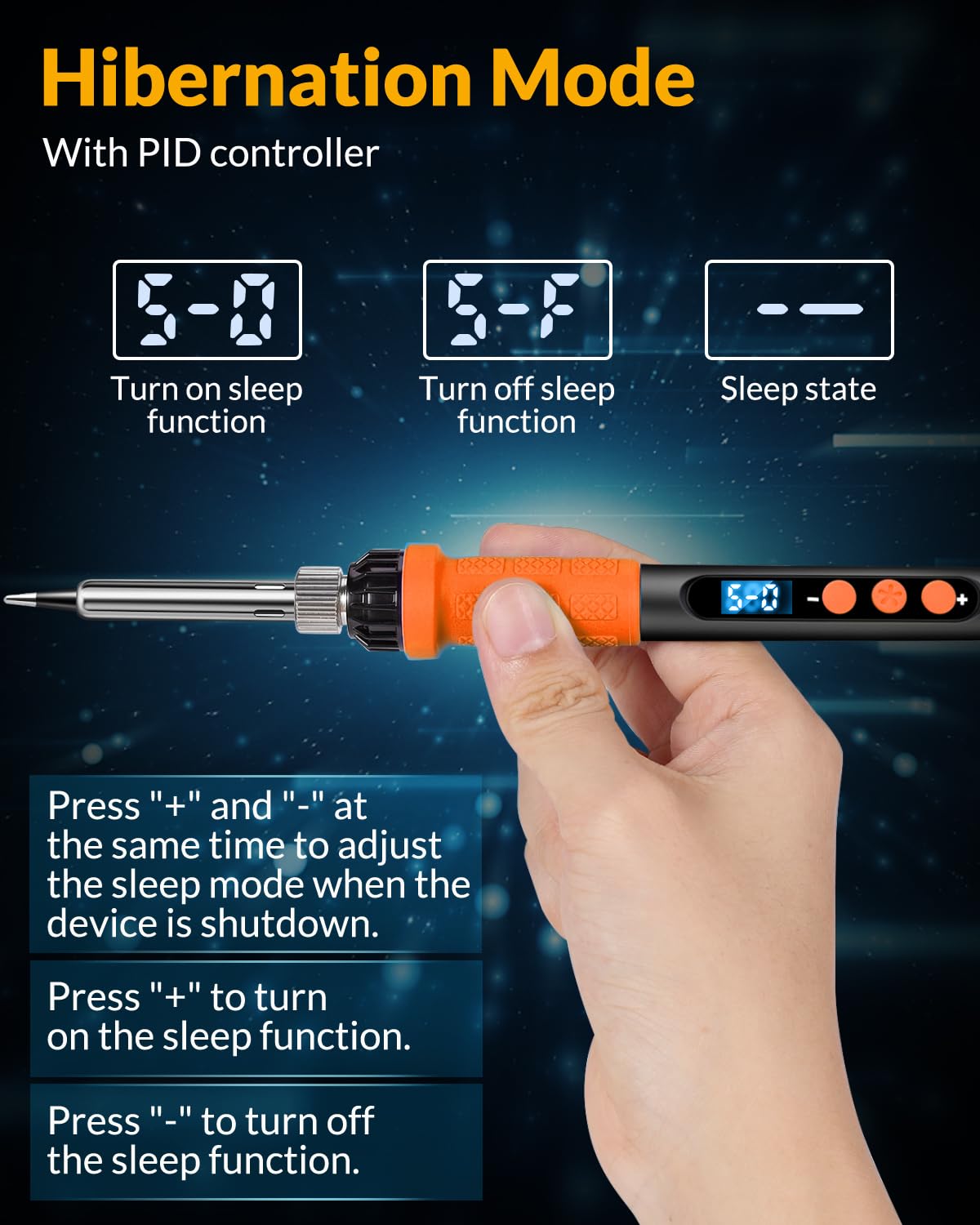 Hibernation Mode

With PID controller

S-O

Turn on sleep function

S-F

Turn off sleep function

--

Sleep state

S-O

-

+

Press "+" and "-" at the same time to adjust the sleep mode when the device is shutdown.

Press "+" to turn on the sleep function.

Press "-" to turn off the sleep function.