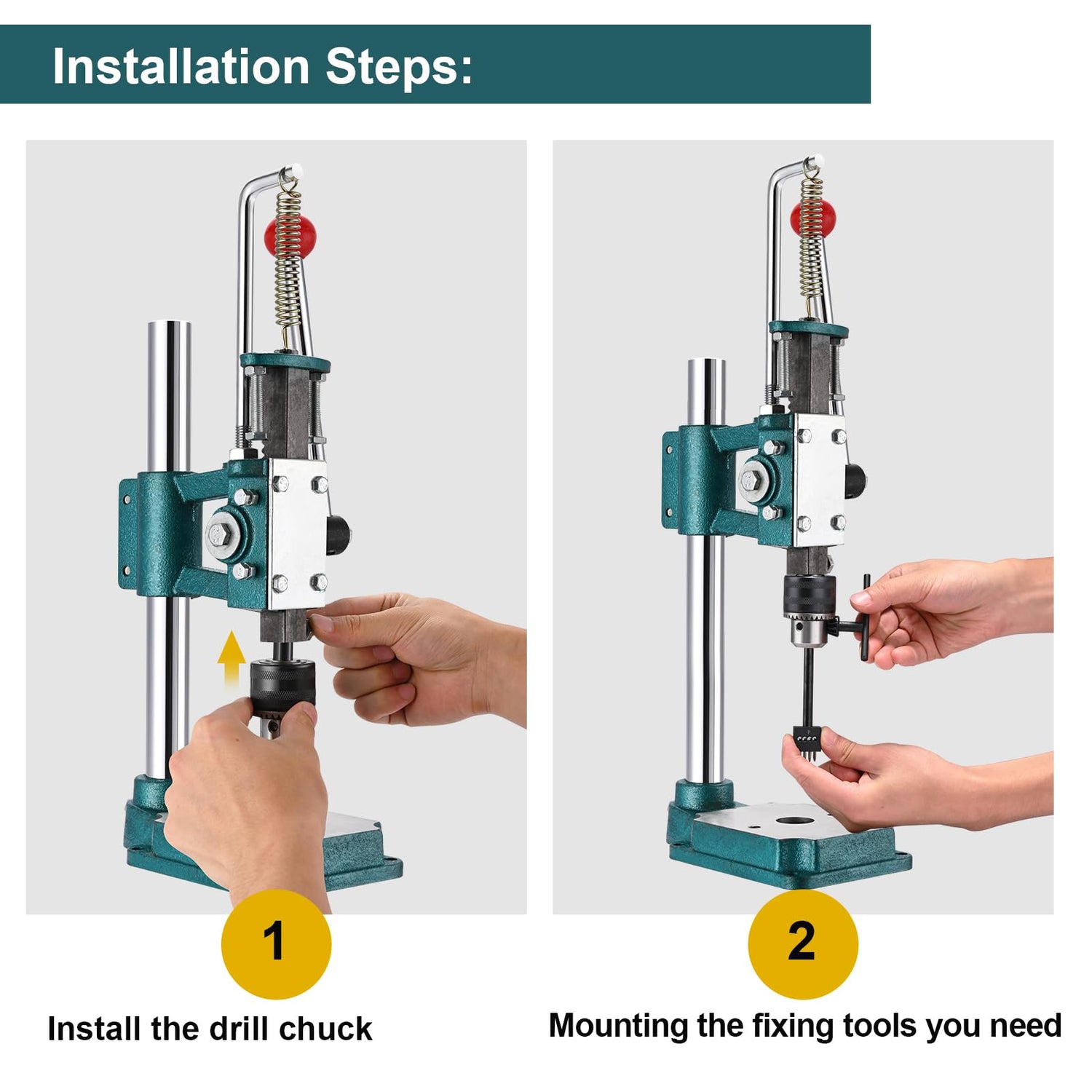 Installation Steps:

1

Install the drill chuck

2

Mounting the fixing tools you need