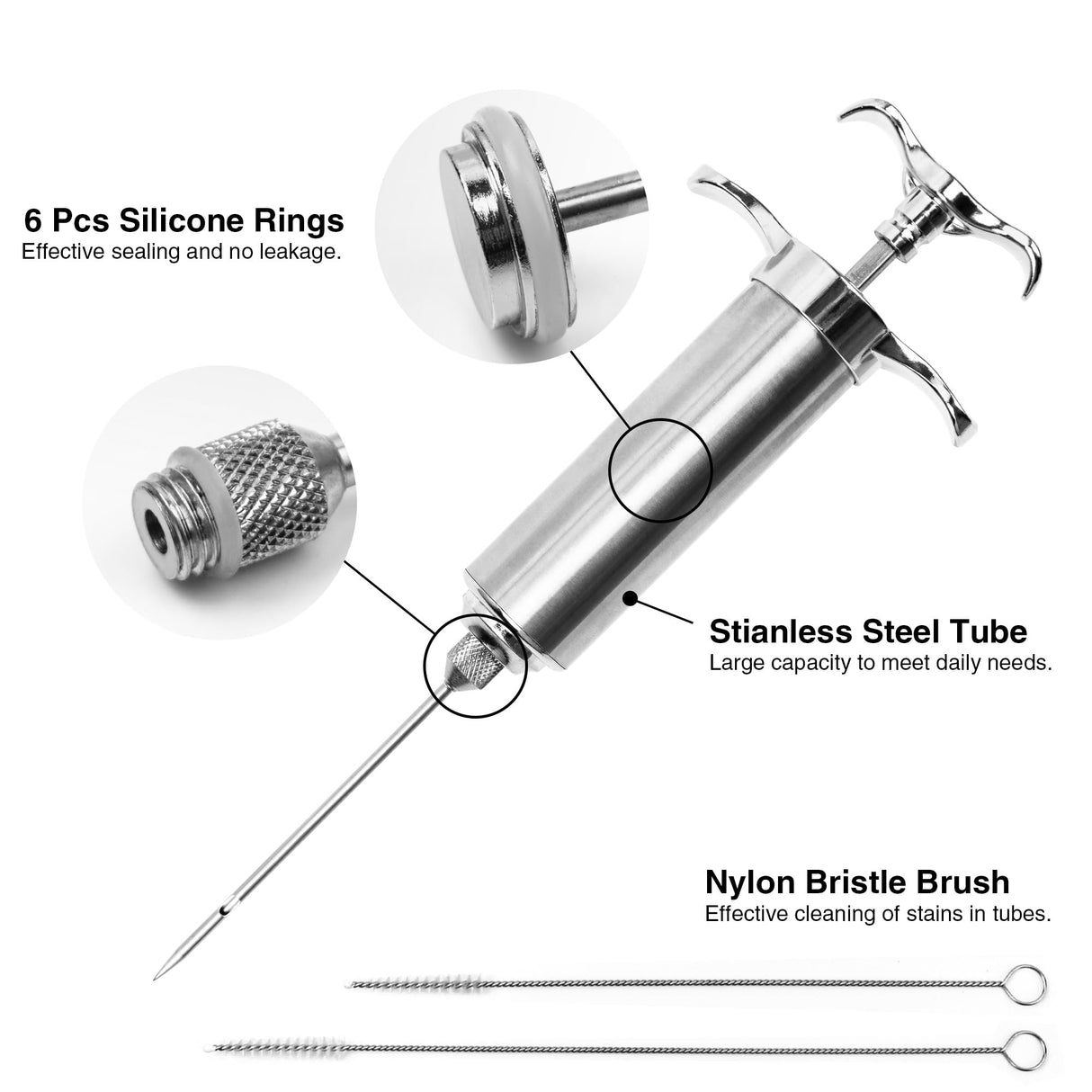 6 Pcs Silicone Rings
Effective sealing and no leakage.

Stianless Steel Tube
Large capacity to meet daily needs.

Nylon Bristle Brush
Effective cleaning of stains in tubes.