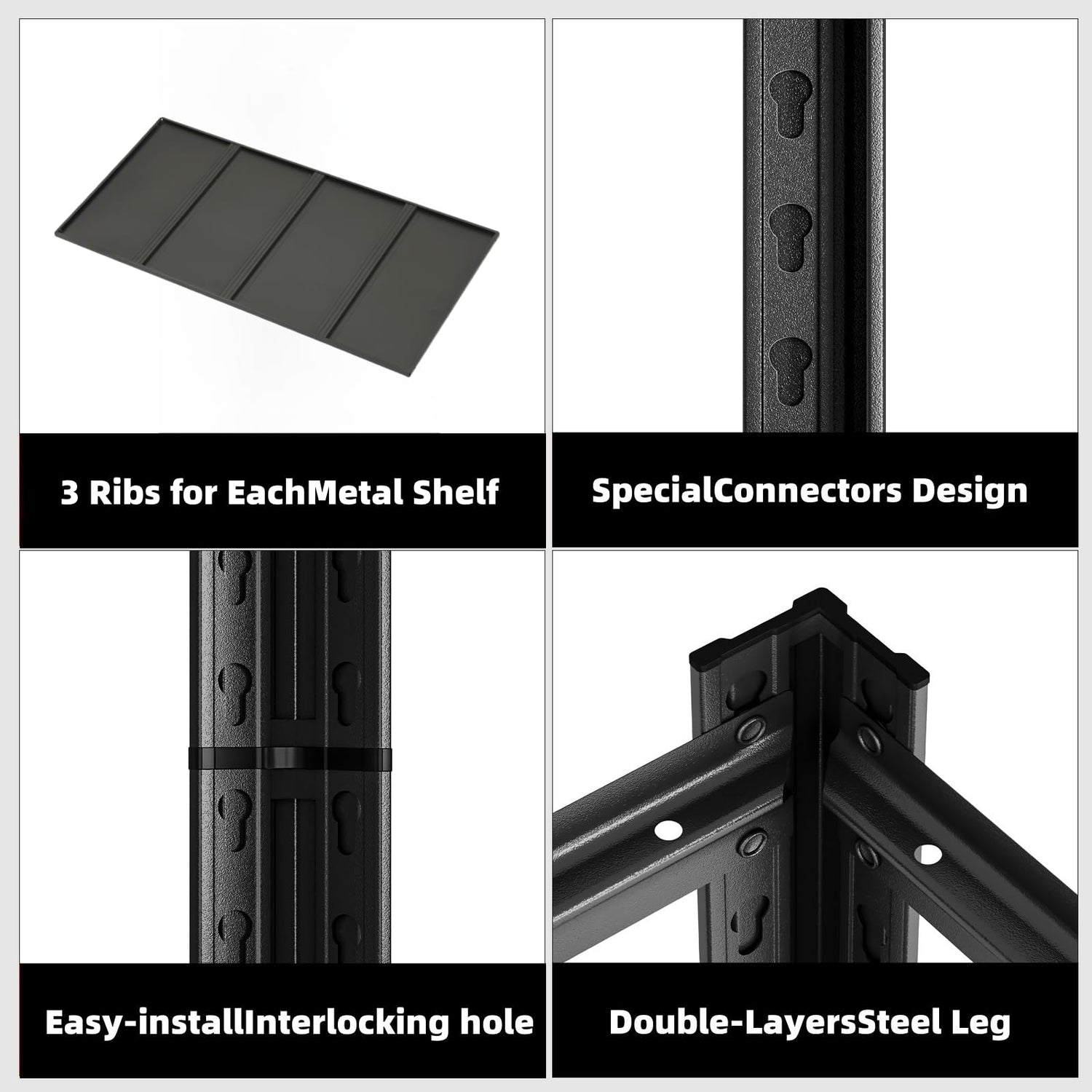 3 Ribs for EachMetal Shelf

SpecialConnectors Design

Easy-installInterlocking hole

Double-LayersSteel Leg