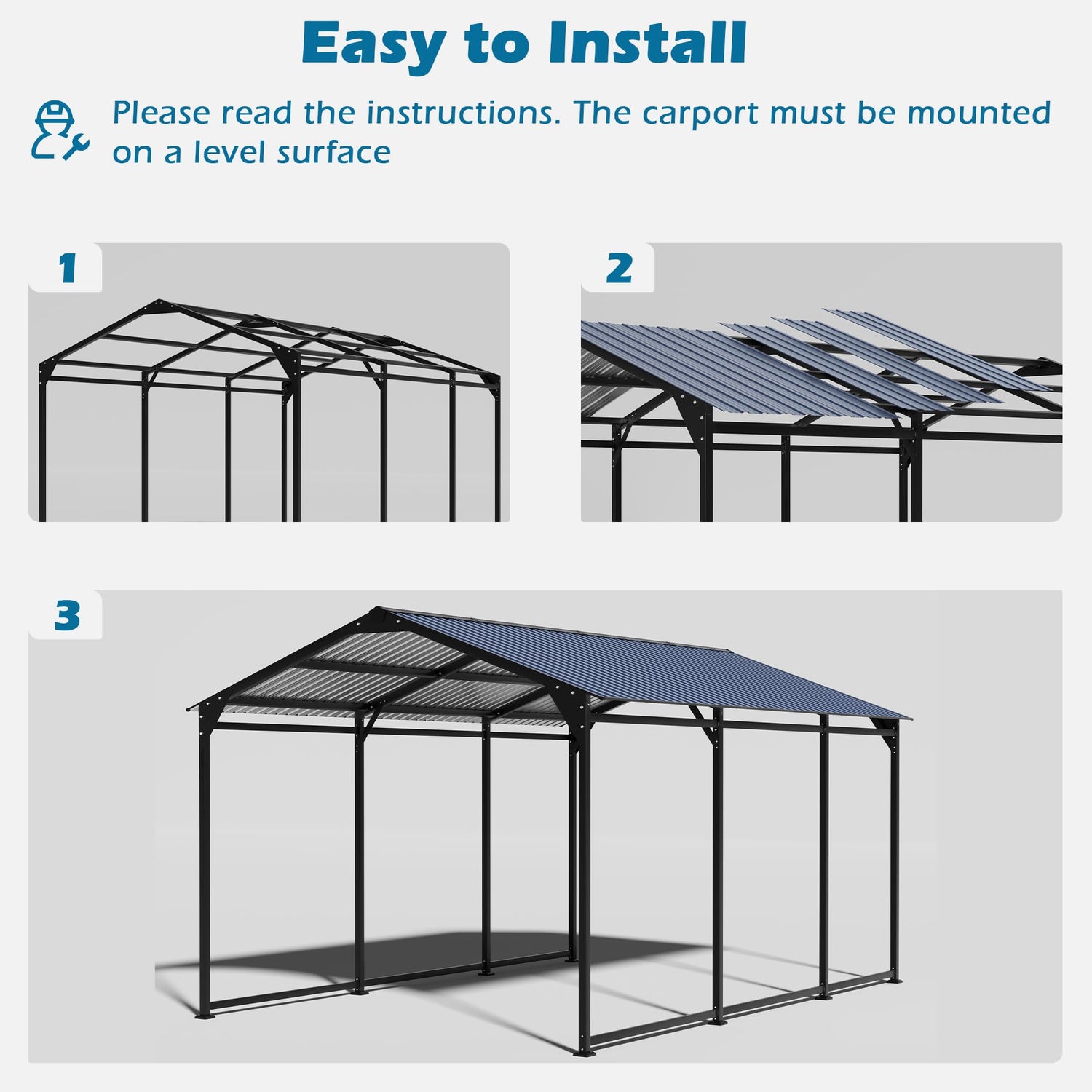 Easy to Install

Please read the instructions. The carport must be mounted on a level surface

1

2

3