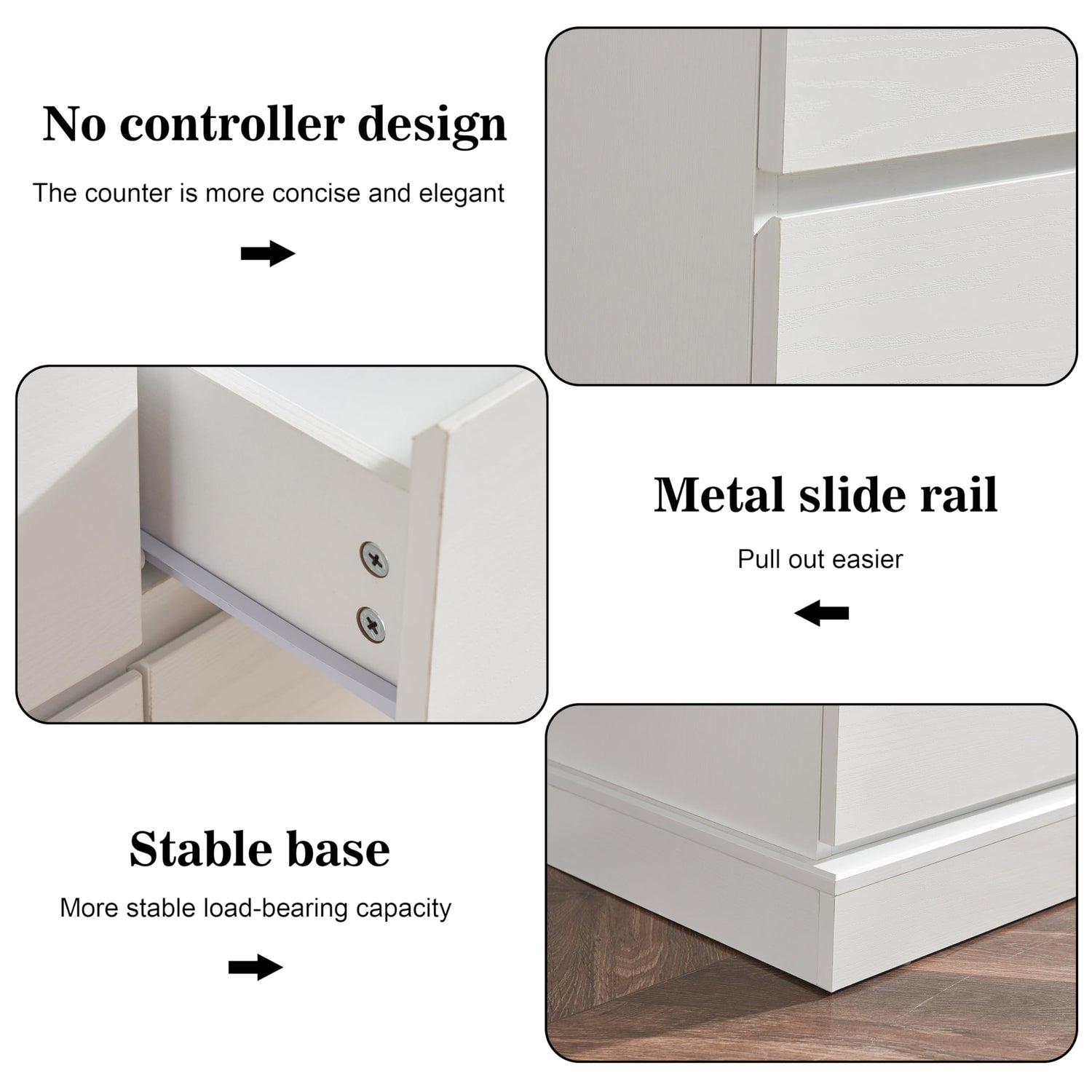 No controller design

The counter is more concise and elegant

Metal slide rail

Pull out easier

Stable base

More stable load-bearing capacity