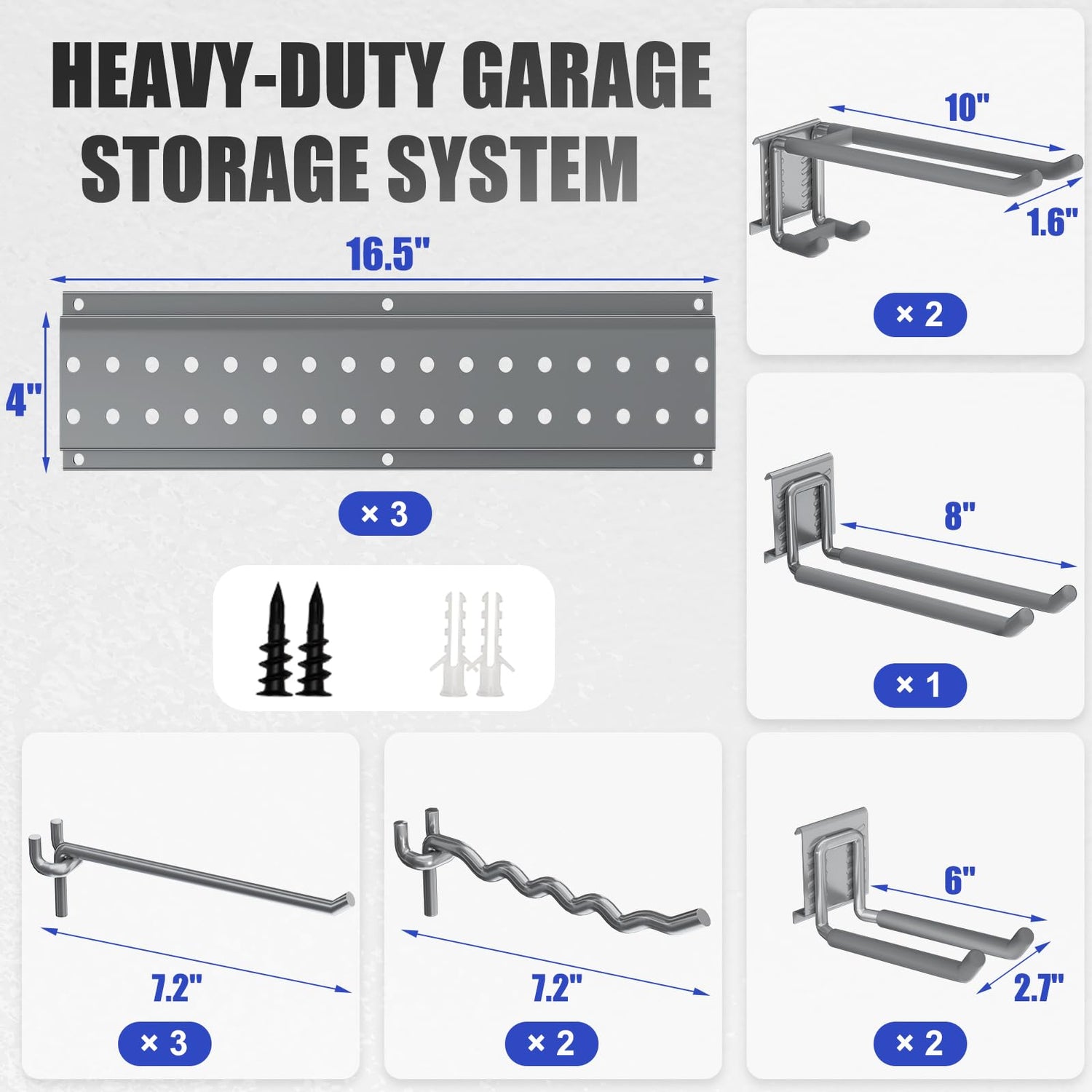 HEAVY-DUTY GARAGE STORAGE SYSTEM

16.5"

4"

× 3

10"

1.6"

× 2

8"

× 1

7.2"

× 3

7.2"

× 2

6"

2.7"

× 2