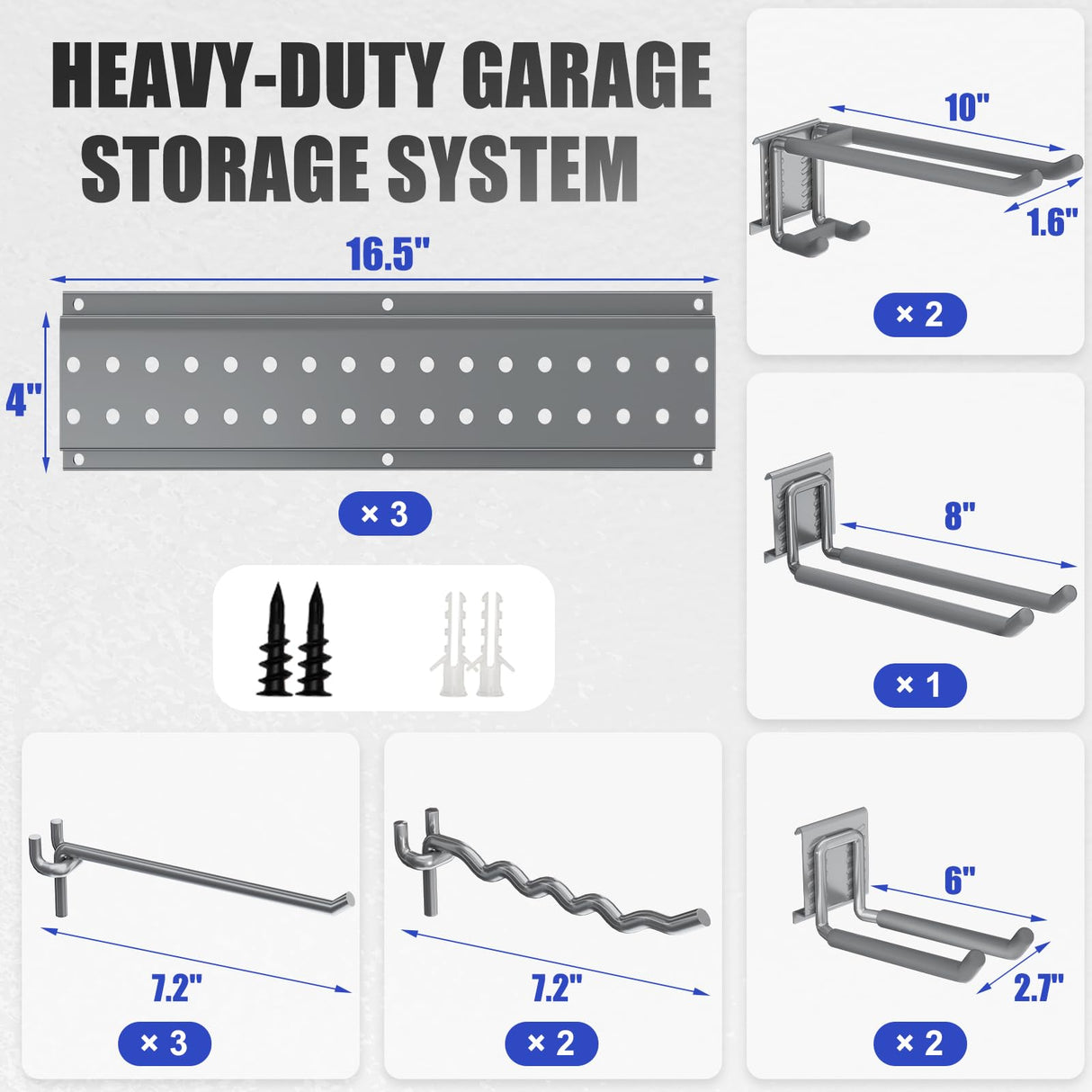 HEAVY-DUTY GARAGE STORAGE SYSTEM

16.5"

4"

× 3

10"

1.6"

× 2

8"

× 1

7.2"

× 3

7.2"

× 2

6"

2.7"

× 2