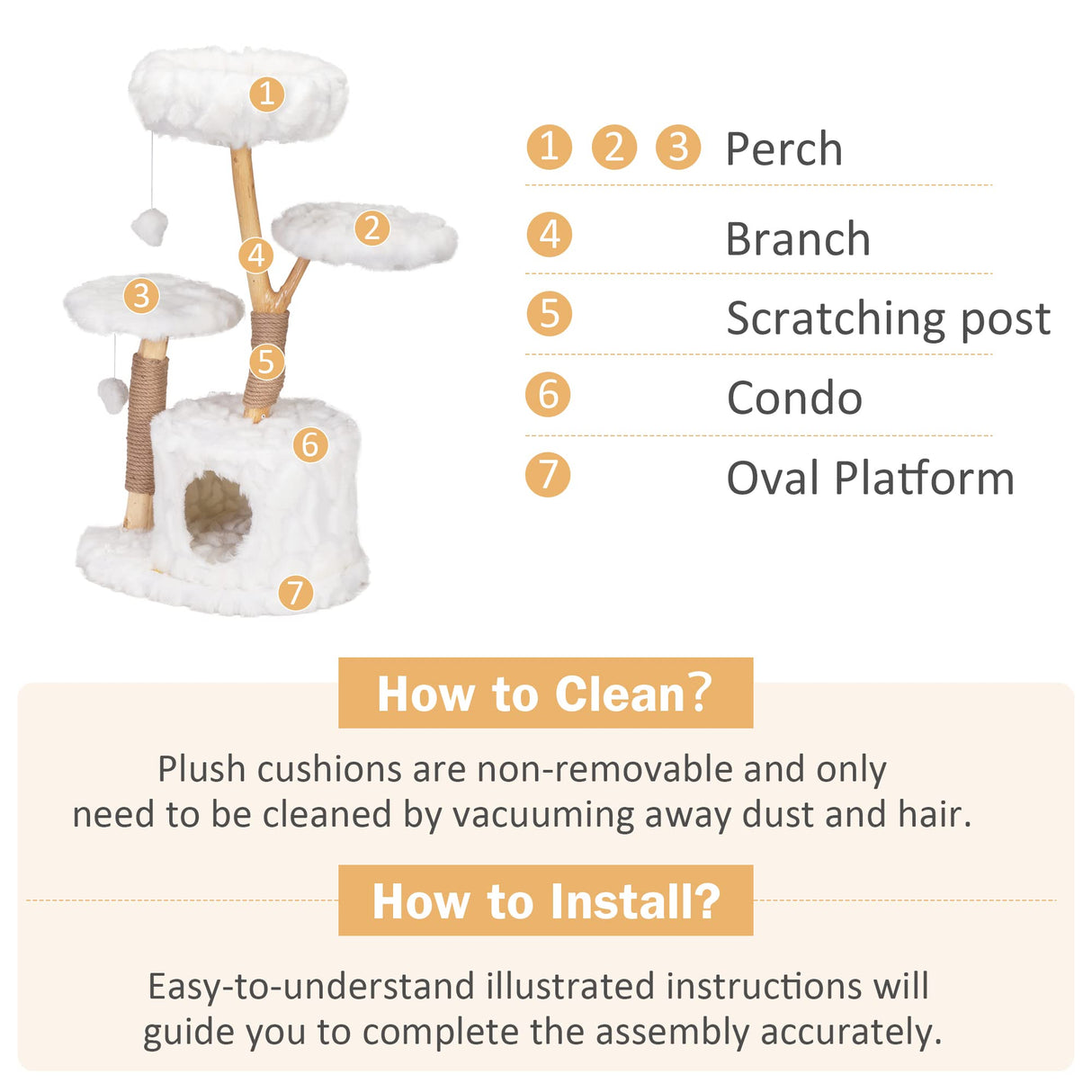 1
2
4
3
5
6
7

1 2 3 Perch

4 Branch

5 Scratching post

6 Condo

7 Oval Platform

How to Clean?

Plush cushions are non-removable and only need to be cleaned by vacuuming away dust and hair.

How to Install?

Easy-to-understand illustrated instructions will guide you to complete the assembly accurately.