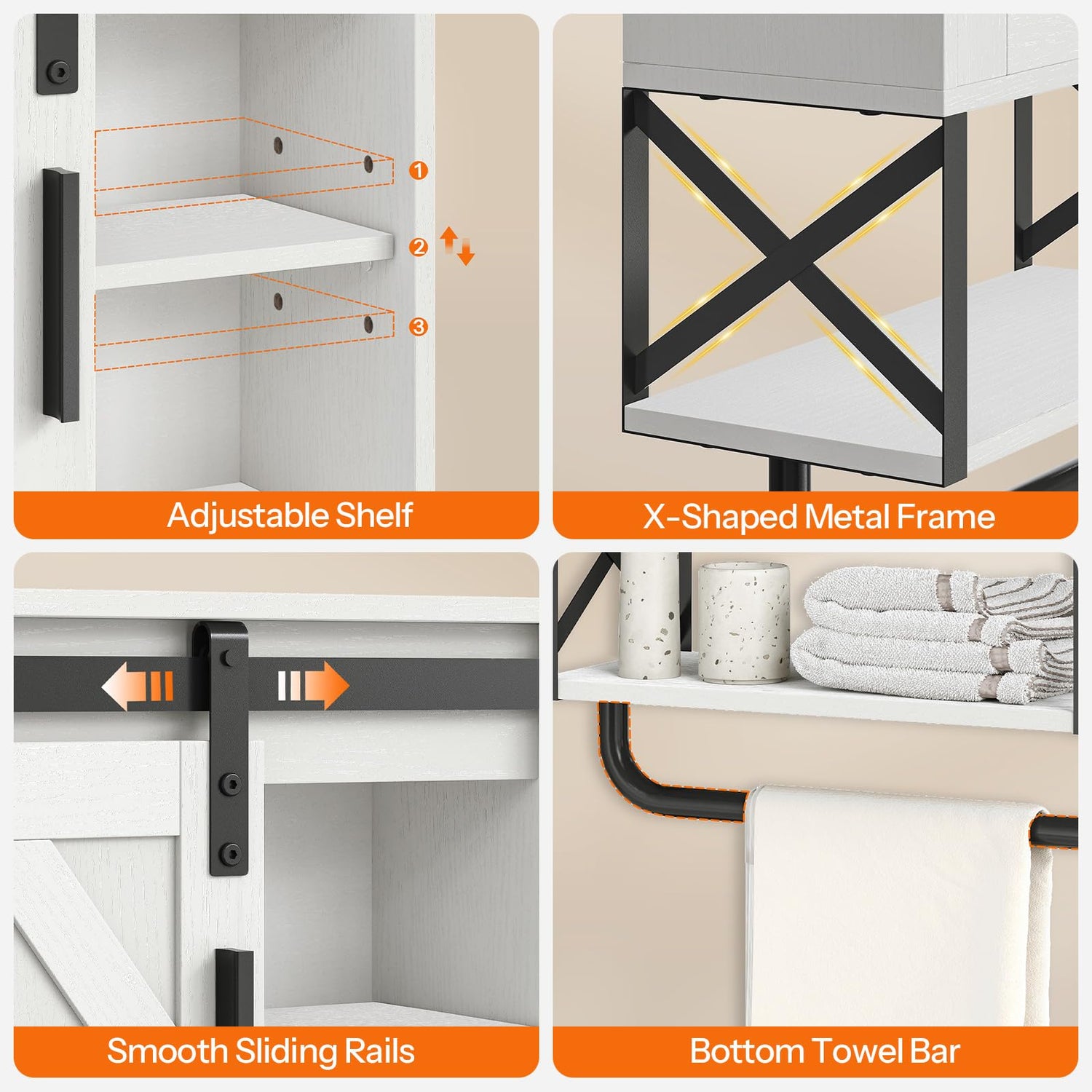 1
2
3
Adjustable Shelf

X-Shaped Metal Frame

Smooth Sliding Rails

Bottom Towel Bar