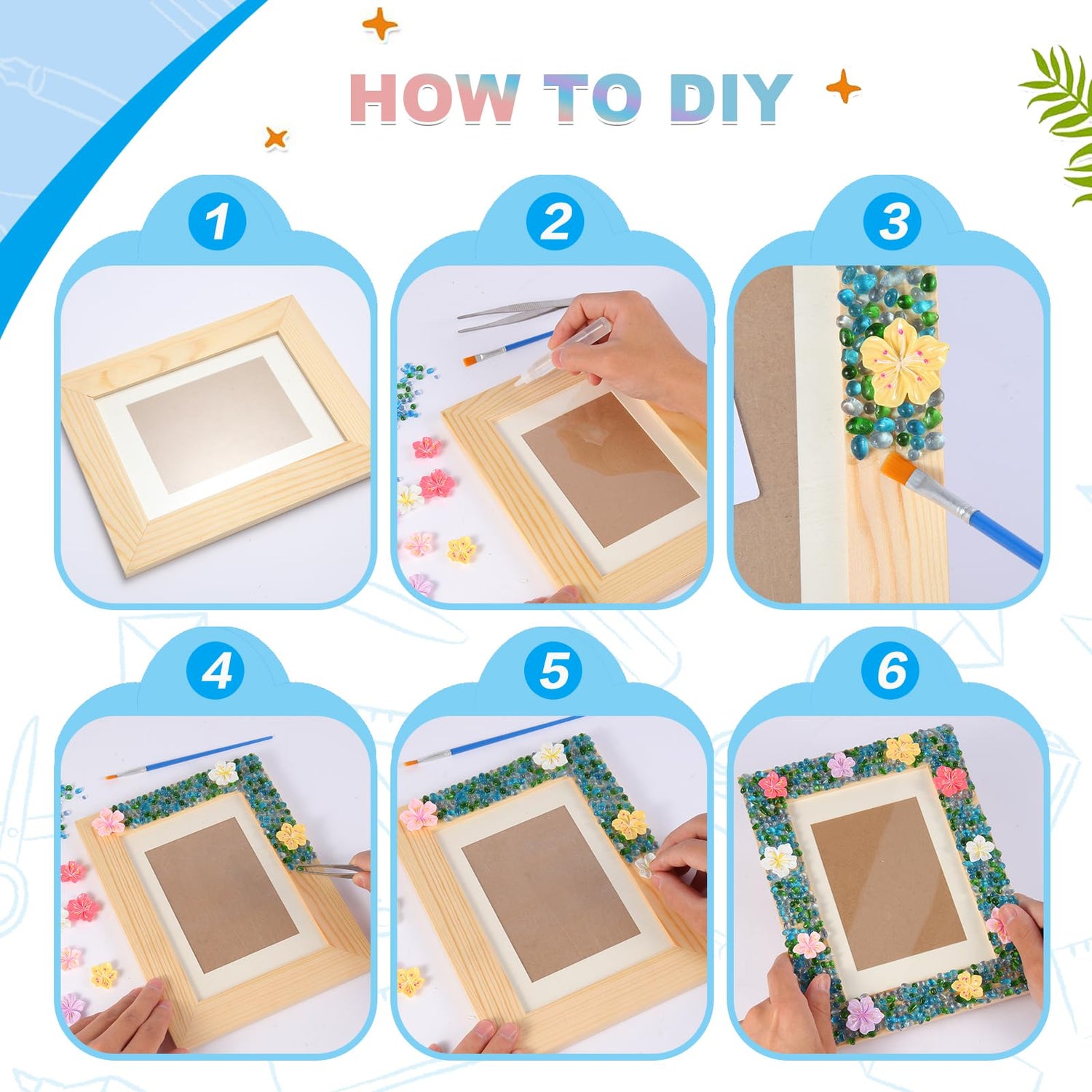 HOW TO DIY

1

2

3

4

5

6