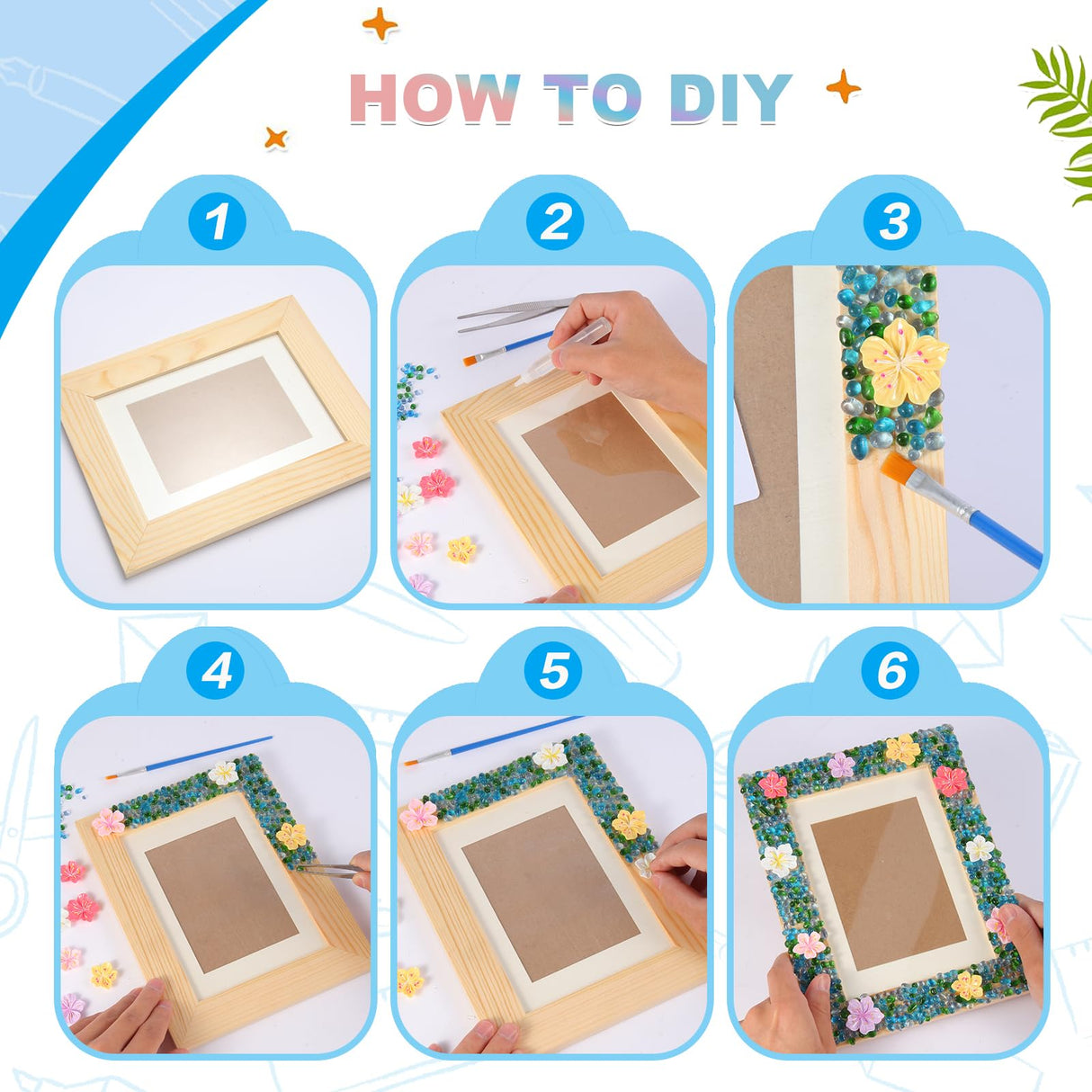 HOW TO DIY

1

2

3

4

5

6