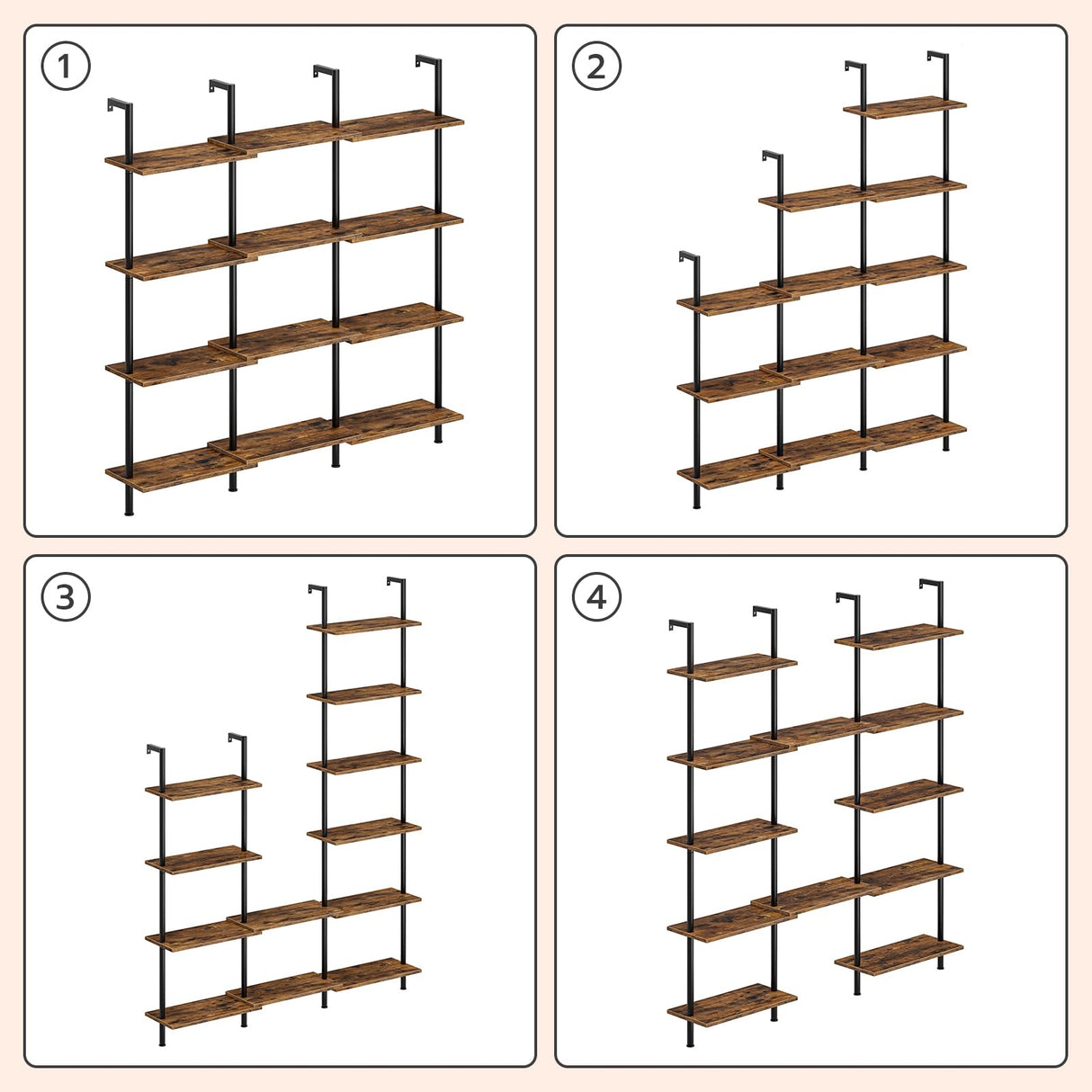 1

2

3

4