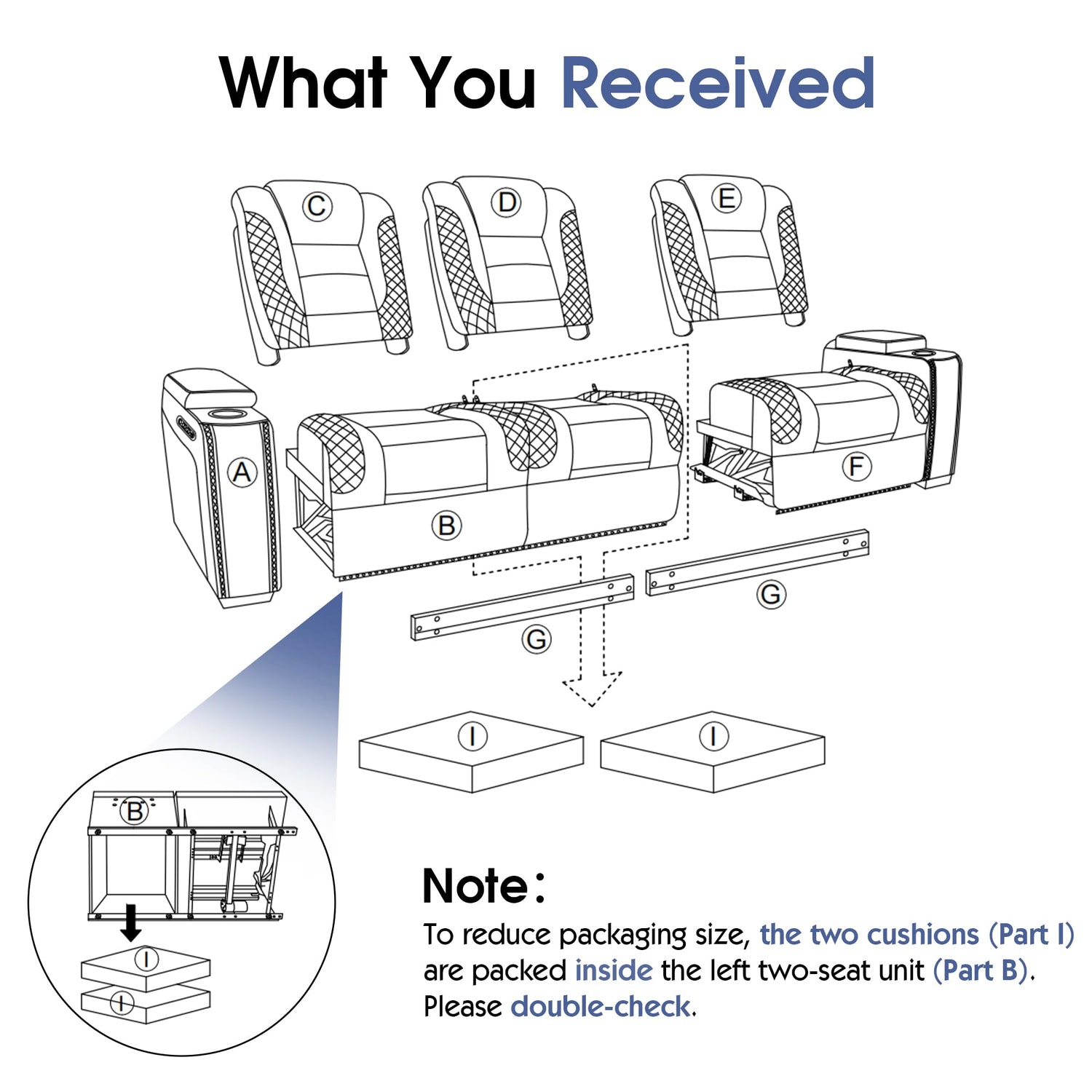 What You Received

C D E

A B F

G G

I I

B

I

I

Note:

To reduce packaging size, the two cushions (Part I) are packed inside the left two-seat unit (Part B). Please double-check.