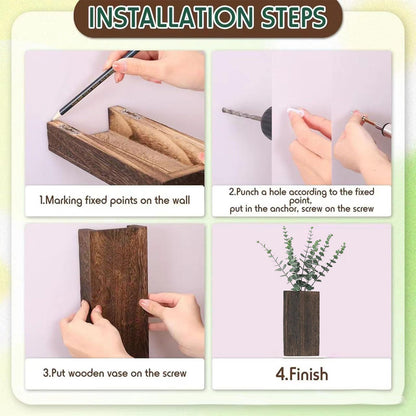 INSTALLATION STEPS

1.Marking fixed points on the wall

2.Punch a hole according to the fixed point,
put in the anchor, screw on the screw

3.Put wooden vase on the screw

4.Finish