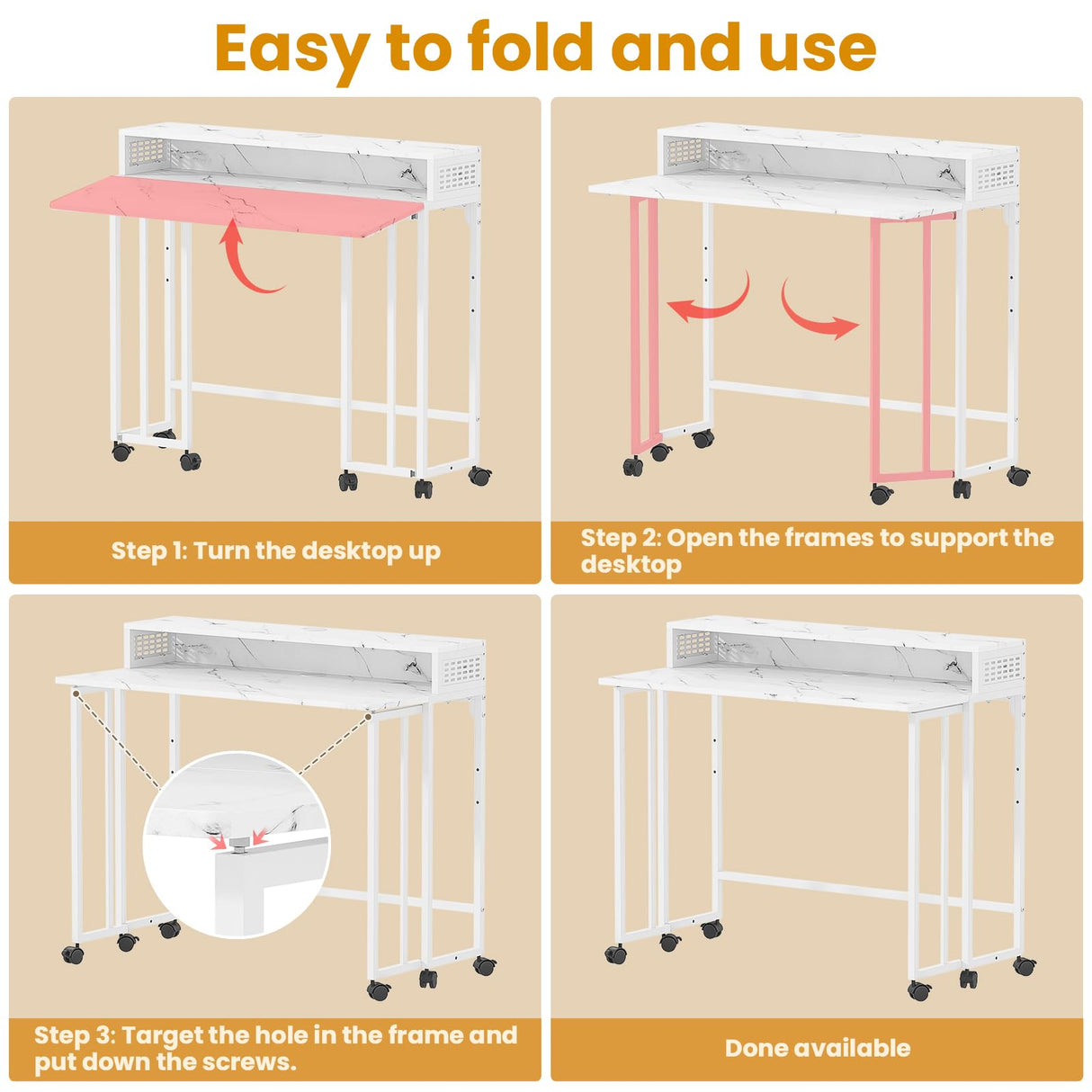 Easy to fold and use

Step 1: Turn the desktop up

Step 2: Open the frames to support the desktop

Step 3: Target the hole in the frame and put down the screws.

Done available