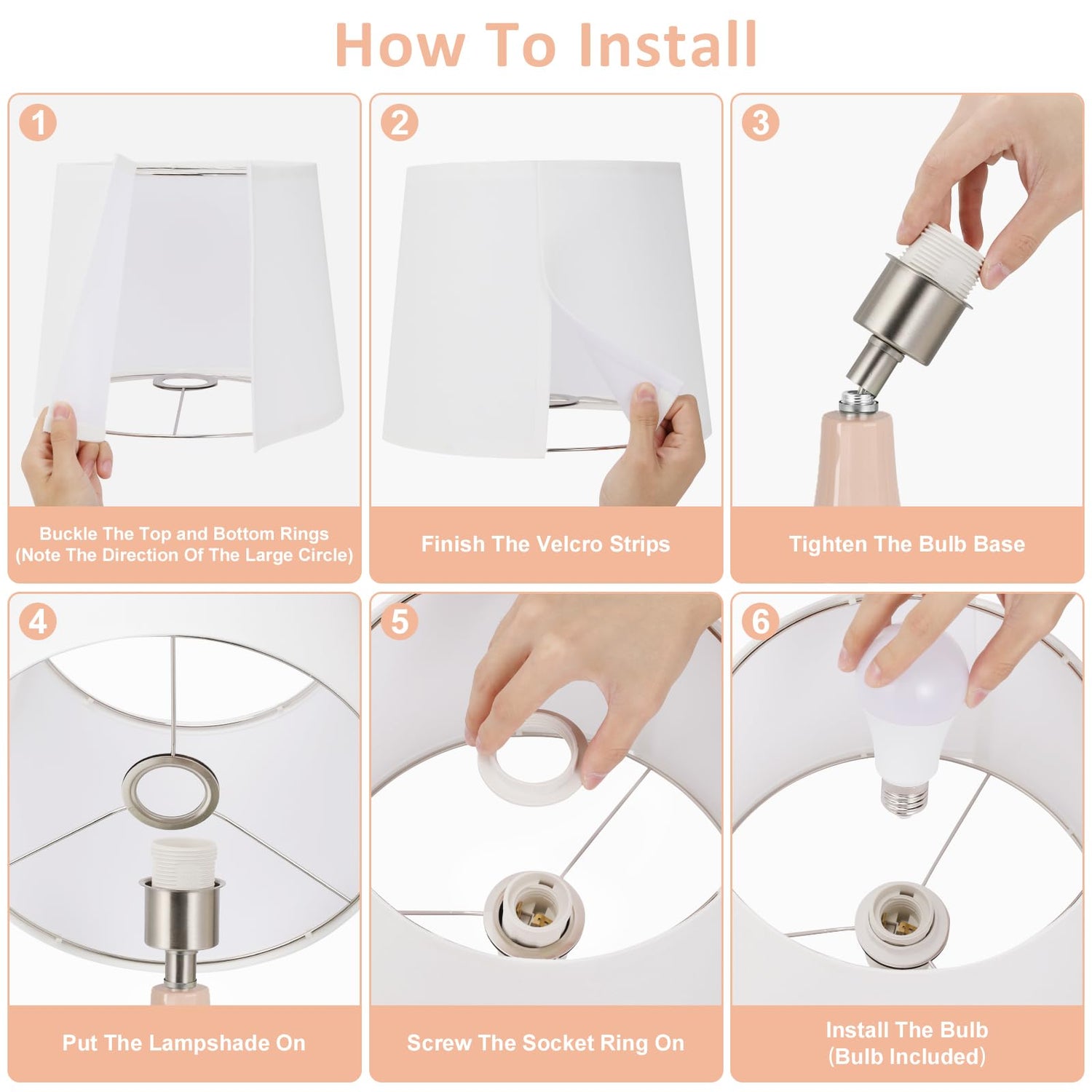 How To Install

1
Buckle The Top and Bottom Rings (Note The Direction Of The Large Circle)

2
Finish The Velcro Strips

3
Tighten The Bulb Base

4
Put The Lampshade On

5
Screw The Socket Ring On

6
Install The Bulb (Bulb Included)