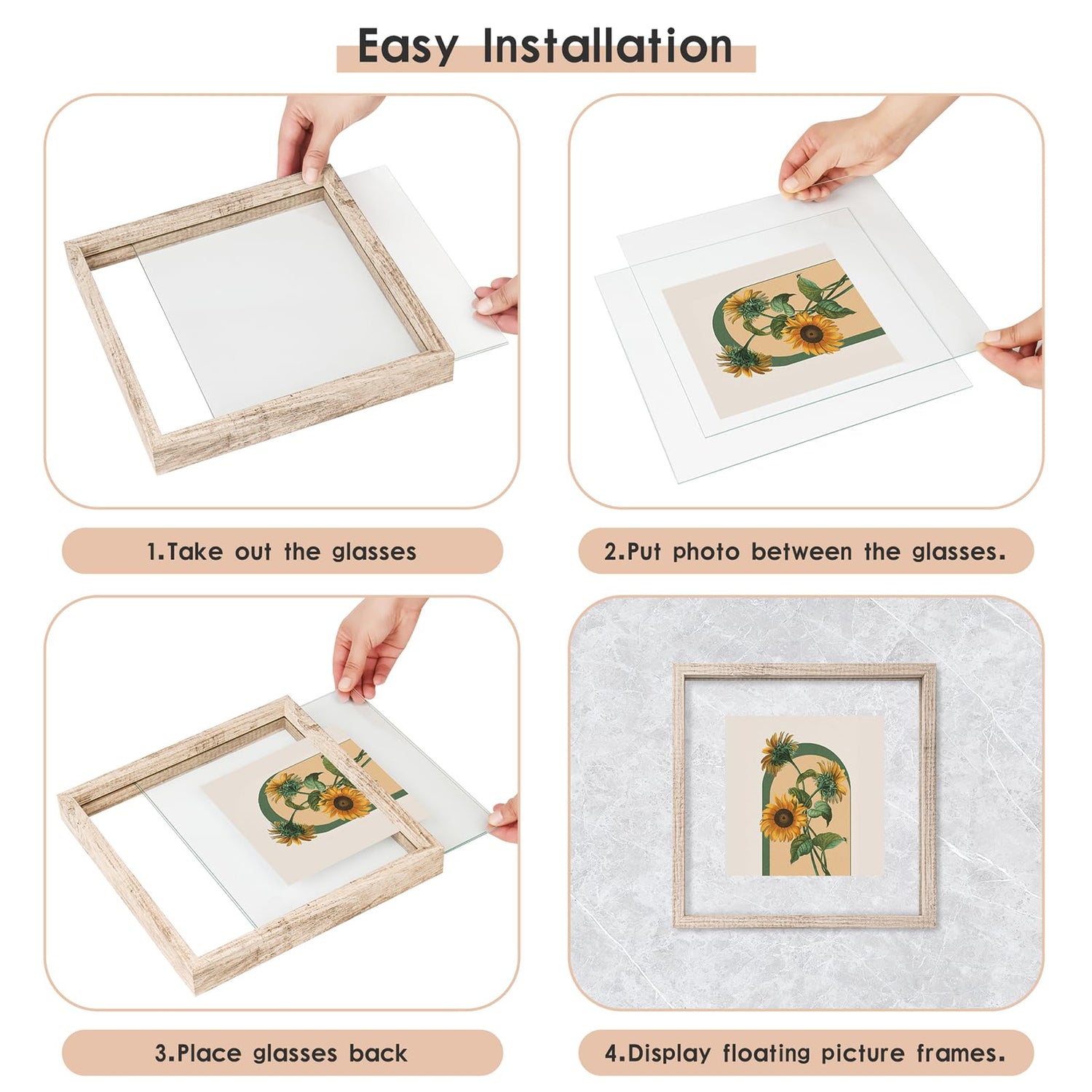 Easy Installation

1.Take out the glasses

2.Put photo between the glasses.

3.Place glasses back

4.Display floating picture frames.