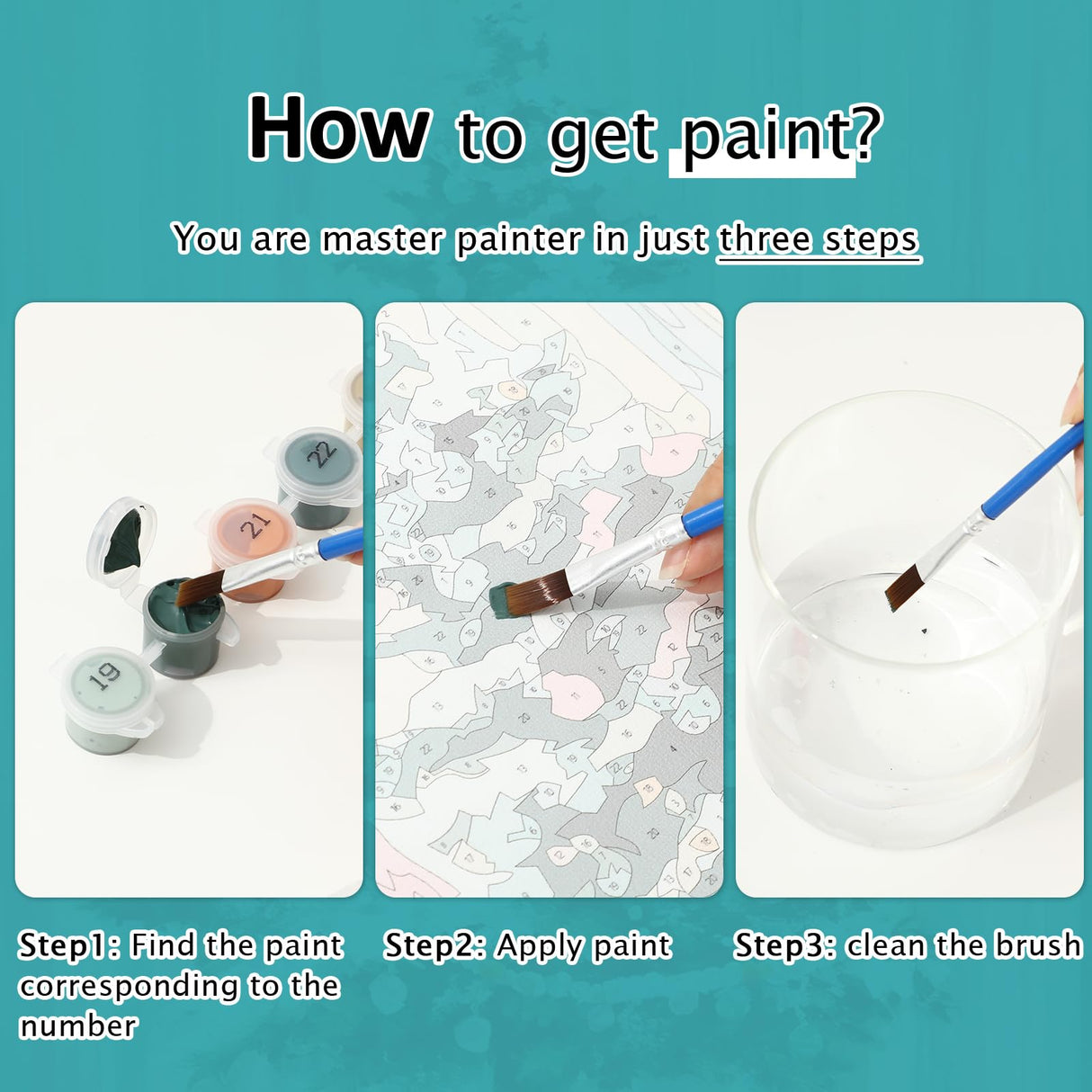 How to get paint?

You are master painter in just three steps

22

21

19

Step1: Find the paint corresponding to the number

Step2: Apply paint

Step3: clean the brush