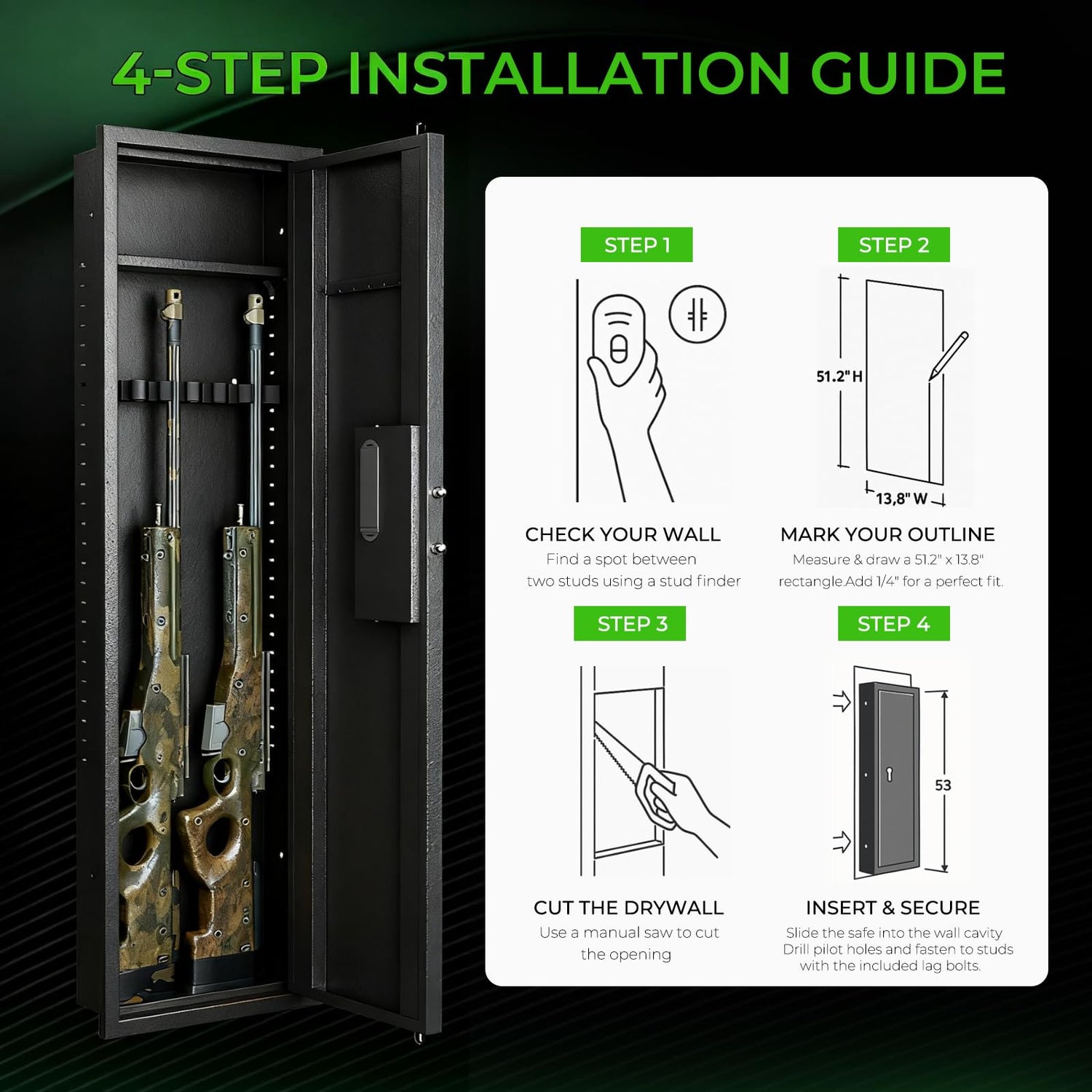 4-STEP INSTALLATION GUIDE

STEP 1

CHECK YOUR WALL
Find a spot between two studs using a stud finder

STEP 2

51.2" H

13,8" W

MARK YOUR OUTLINE
Measure & draw a 51.2" x 13.8" rectangle.Add 1/4" for a perfect fit.

STEP 3

CUT THE DRYWALL
Use a manual saw to cut the opening

STEP 4

53

INSERT & SECURE
Slide the safe into the wall cavity Drill pilot holes and fasten to studs with the included lag bolts.