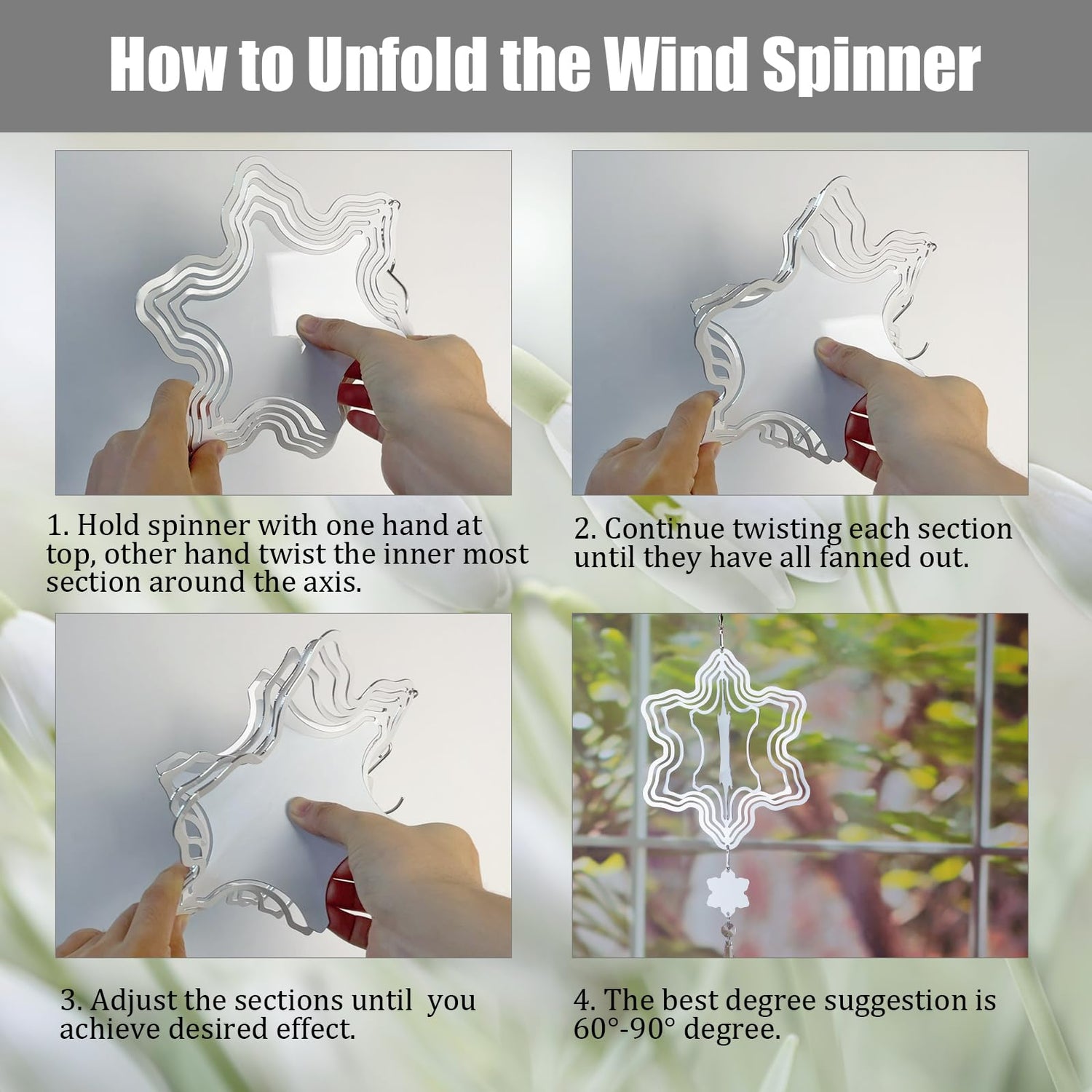 How to Unfold the Wind Spinner

1. Hold spinner with one hand at top, other hand twist the inner most section around the axis.

2. Continue twisting each section until they have all fanned out.

3. Adjust the sections until you achieve desired effect.

4. The best degree suggestion is 60°-90° degree.