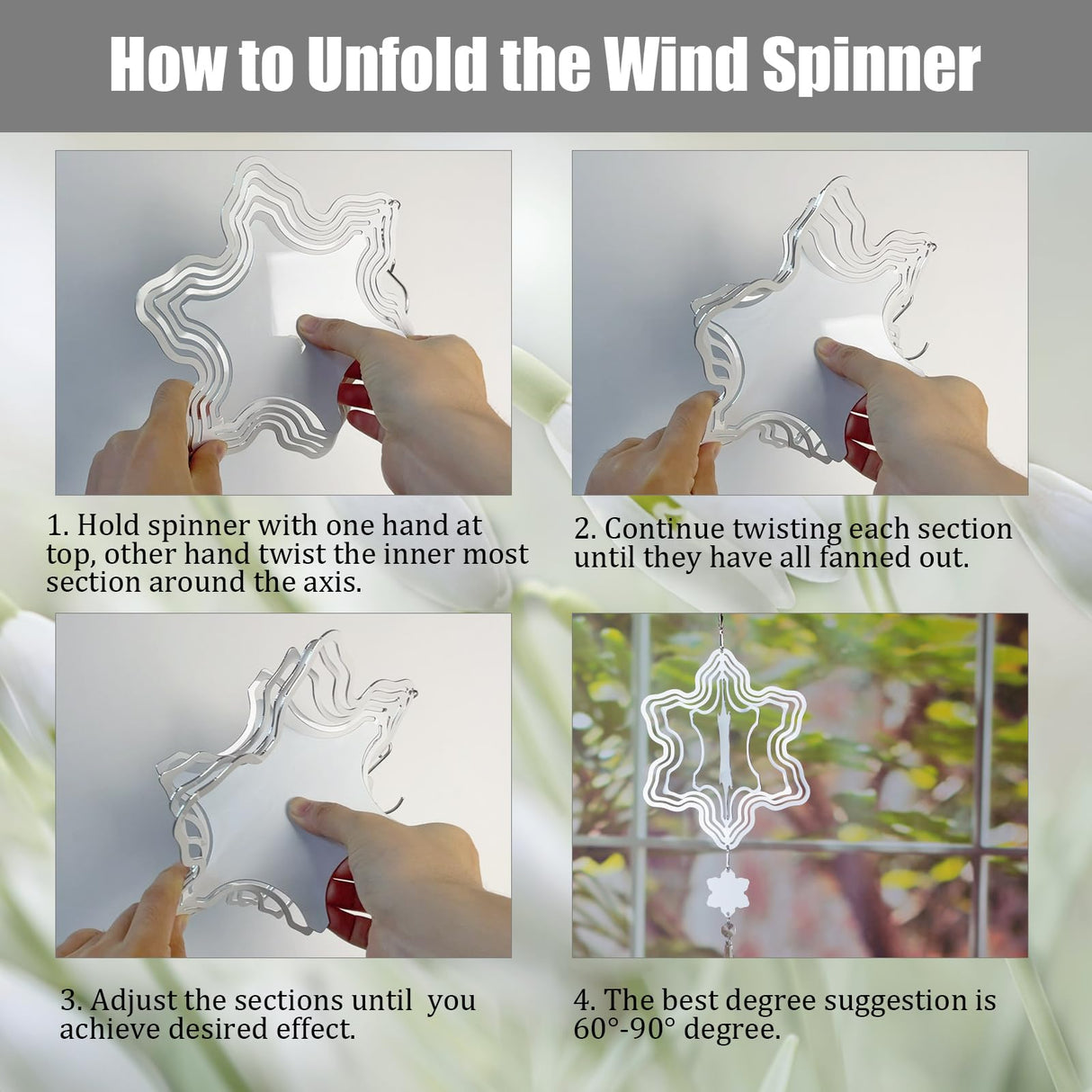 How to Unfold the Wind Spinner

1. Hold spinner with one hand at top, other hand twist the inner most section around the axis.

2. Continue twisting each section until they have all fanned out.

3. Adjust the sections until  you achieve desired effect.

4. The best degree suggestion is 60°-90° degree.