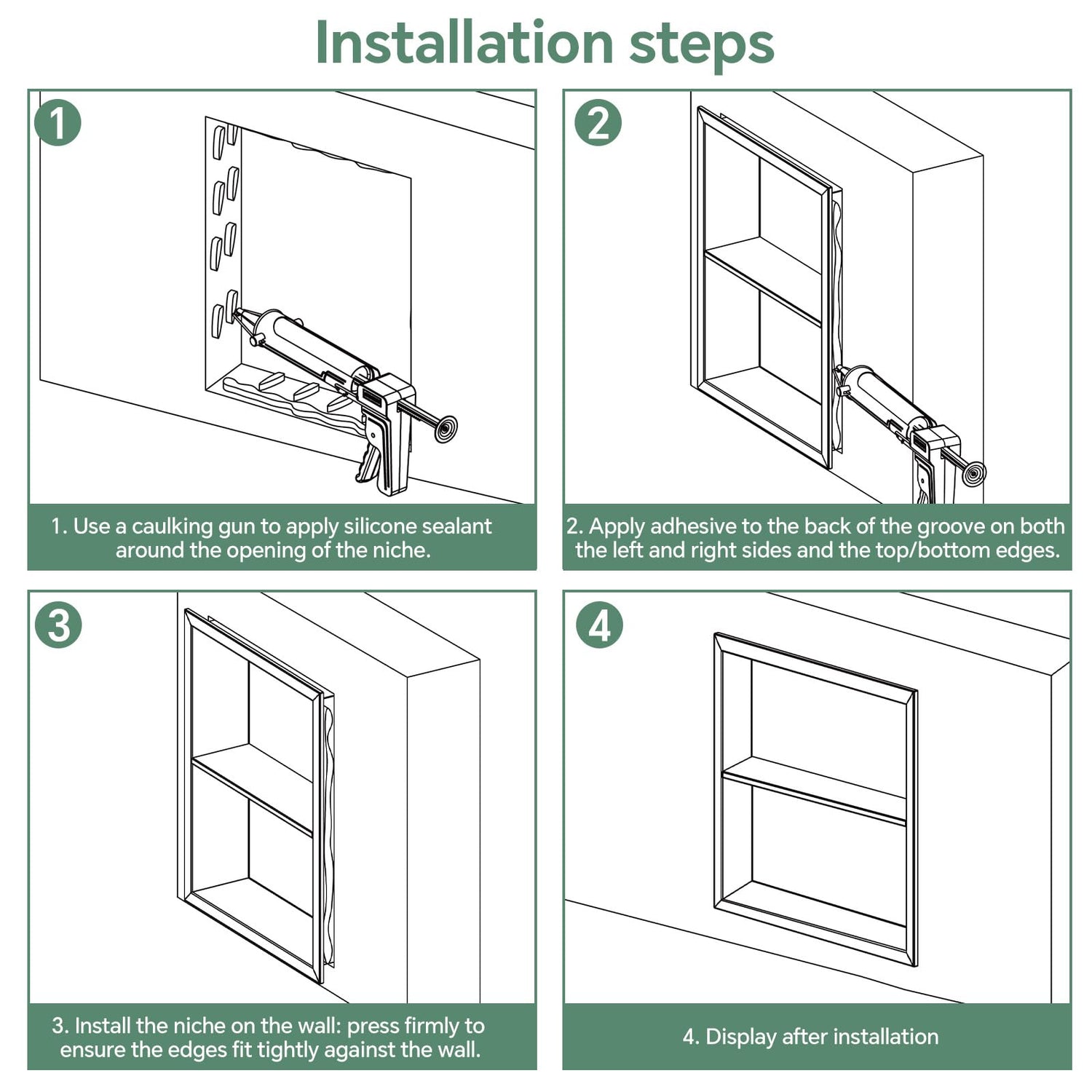 Installation steps

1

1. Use a caulking gun to apply silicone sealant around the opening of the niche.

2

2. Apply adhesive to the back of the groove on both the left and right sides and the top/bottom edges.

3

3. Install the niche on the wall: press firmly to ensure the edges fit tightly against the wall.

4

4. Display after installation