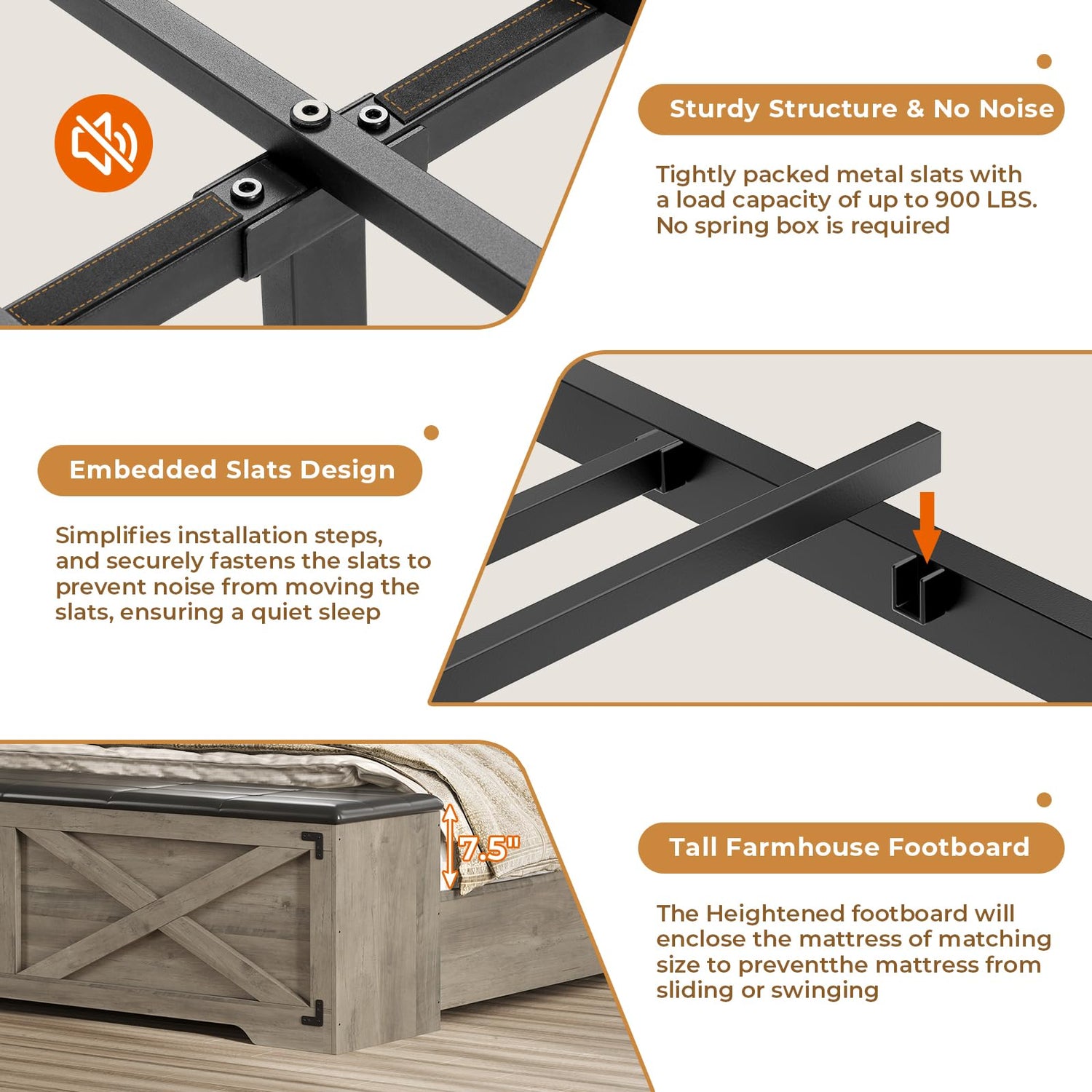 Sturdy Structure & No Noise

Tightly packed metal slats with a load capacity of up to 900 LBS. No spring box is required

Embedded Slats Design

Simplifies installation steps, and securely fastens the slats to prevent noise from moving the slats, ensuring a quiet sleep

7.5"

Tall Farmhouse Footboard

The Heightened footboard will enclose the mattress of matching size to preventthe mattress from sliding or swinging