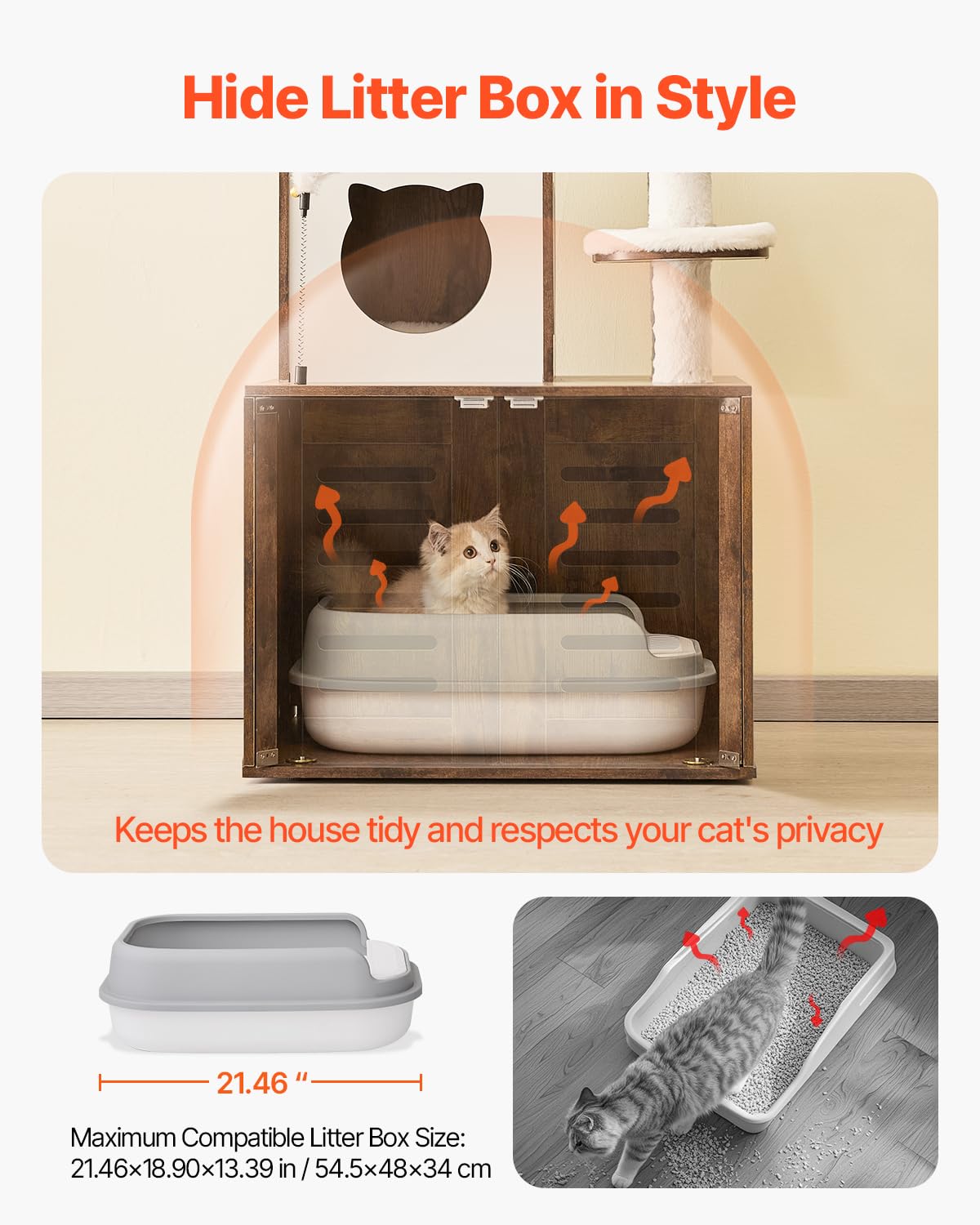 Hide Litter Box in Style

Keeps the house tidy and respects your cat's privacy

21.46 "

Maximum Compatible Litter Box Size:
21.46×18.90×13.39 in / 54.5×48×34 cm