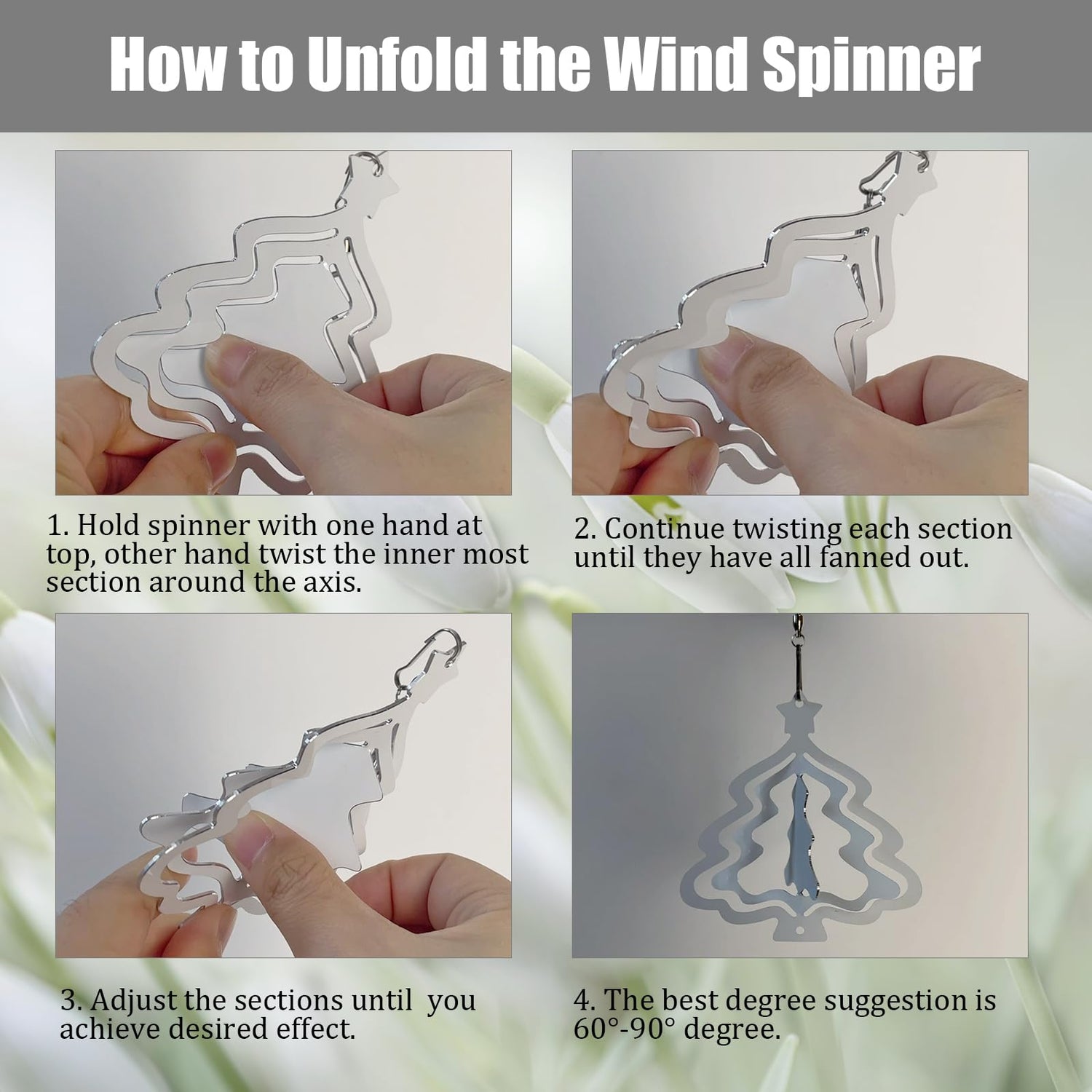 How to Unfold the Wind Spinner

1. Hold spinner with one hand at top, other hand twist the inner most section around the axis.

2. Continue twisting each section until they have all fanned out.

3. Adjust the sections until  you achieve desired effect.

4. The best degree suggestion is 60°-90° degree.