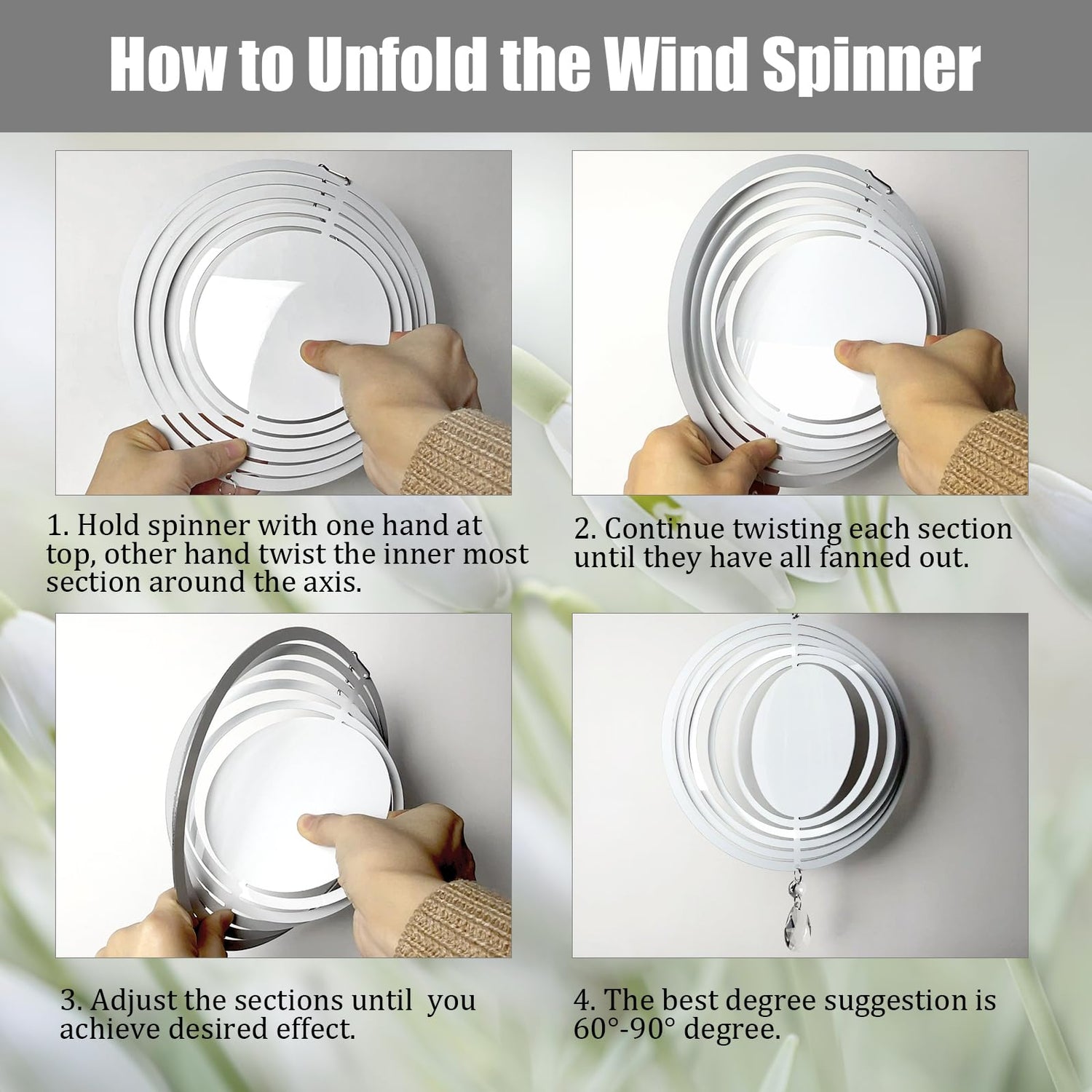 How to Unfold the Wind Spinner

1. Hold spinner with one hand at top, other hand twist the inner most section around the axis.

2. Continue twisting each section until they have all fanned out.

3. Adjust the sections until you achieve desired effect.

4. The best degree suggestion is 60°-90° degree.