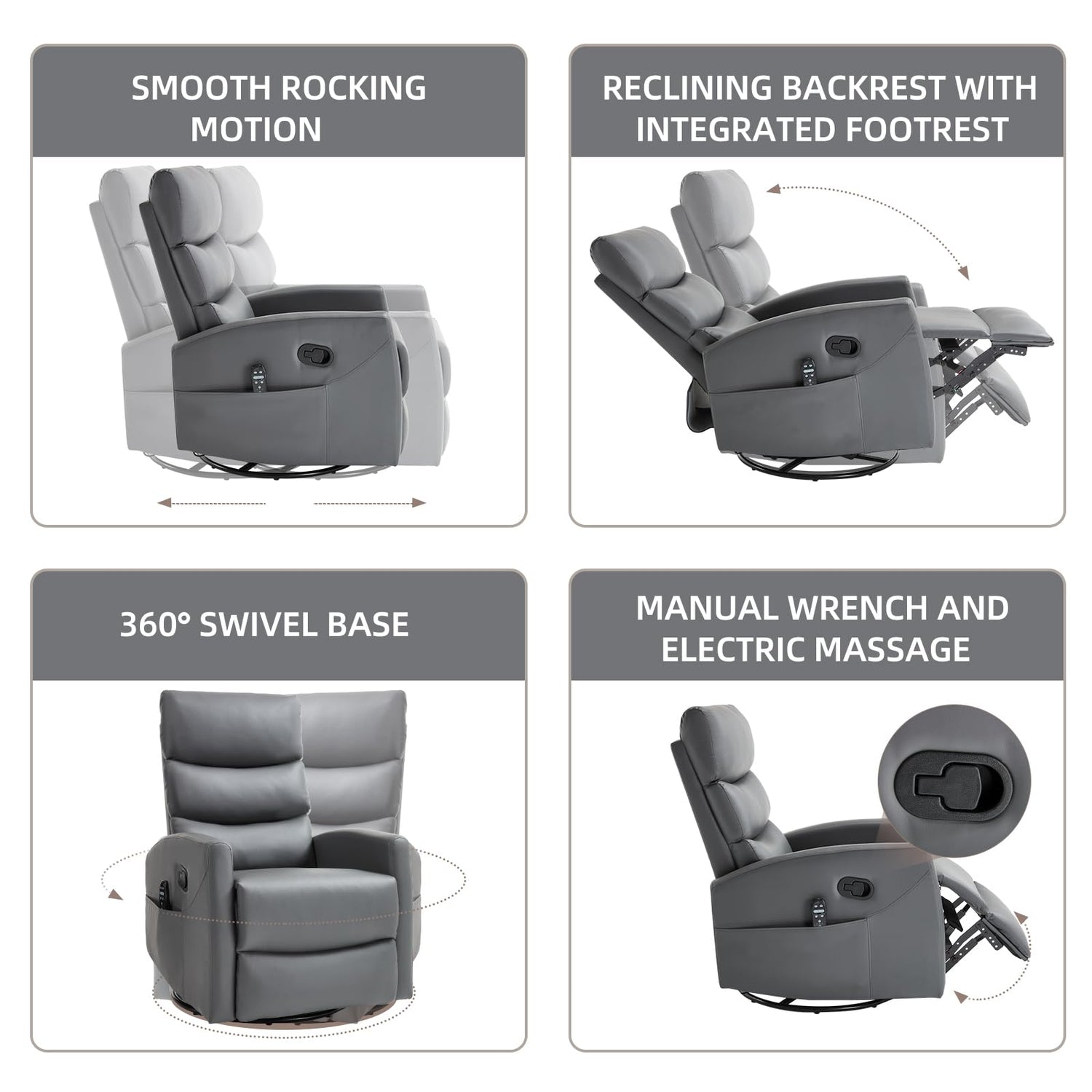 SMOOTH ROCKING MOTION

RECLINING BACKREST WITH INTEGRATED FOOTREST

360° SWIVEL BASE

MANUAL WRENCH AND ELECTRIC MASSAGE