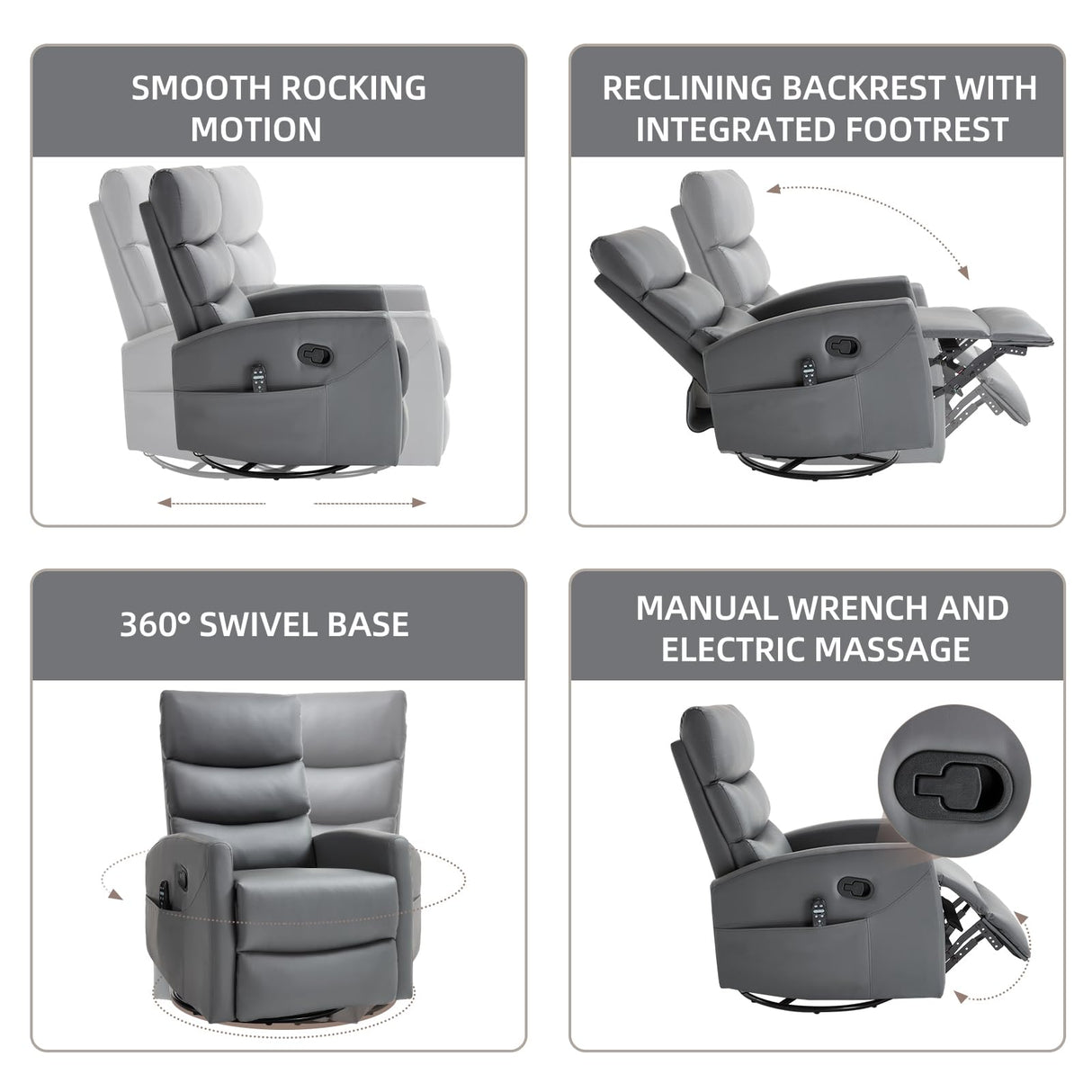 SMOOTH ROCKING MOTION

RECLINING BACKREST WITH INTEGRATED FOOTREST

360° SWIVEL BASE

MANUAL WRENCH AND ELECTRIC MASSAGE