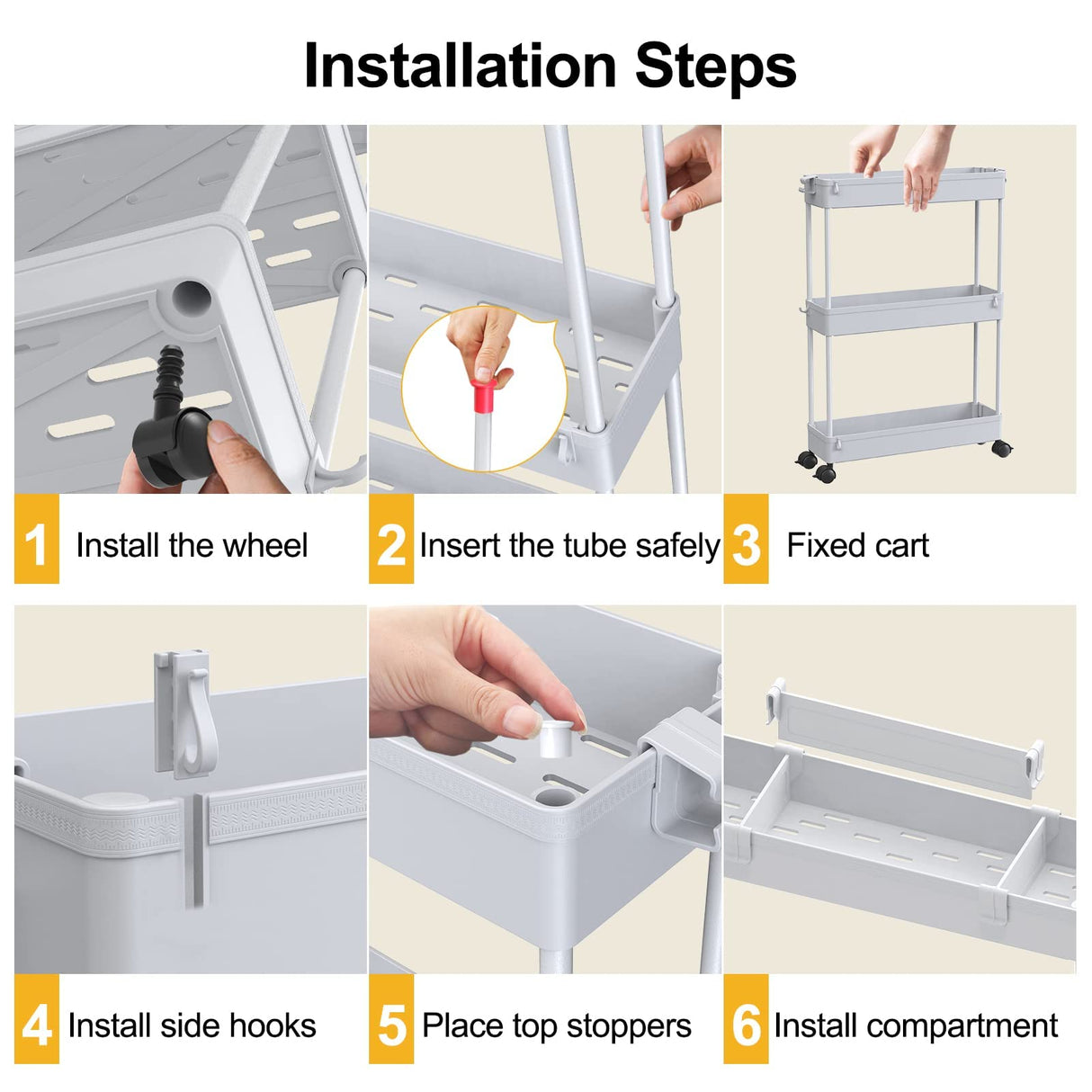 Installation Steps

1 Install the wheel

2 Insert the tube safely

3 Fixed cart

4 Install side hooks

5 Place top stoppers

6 Install compartment