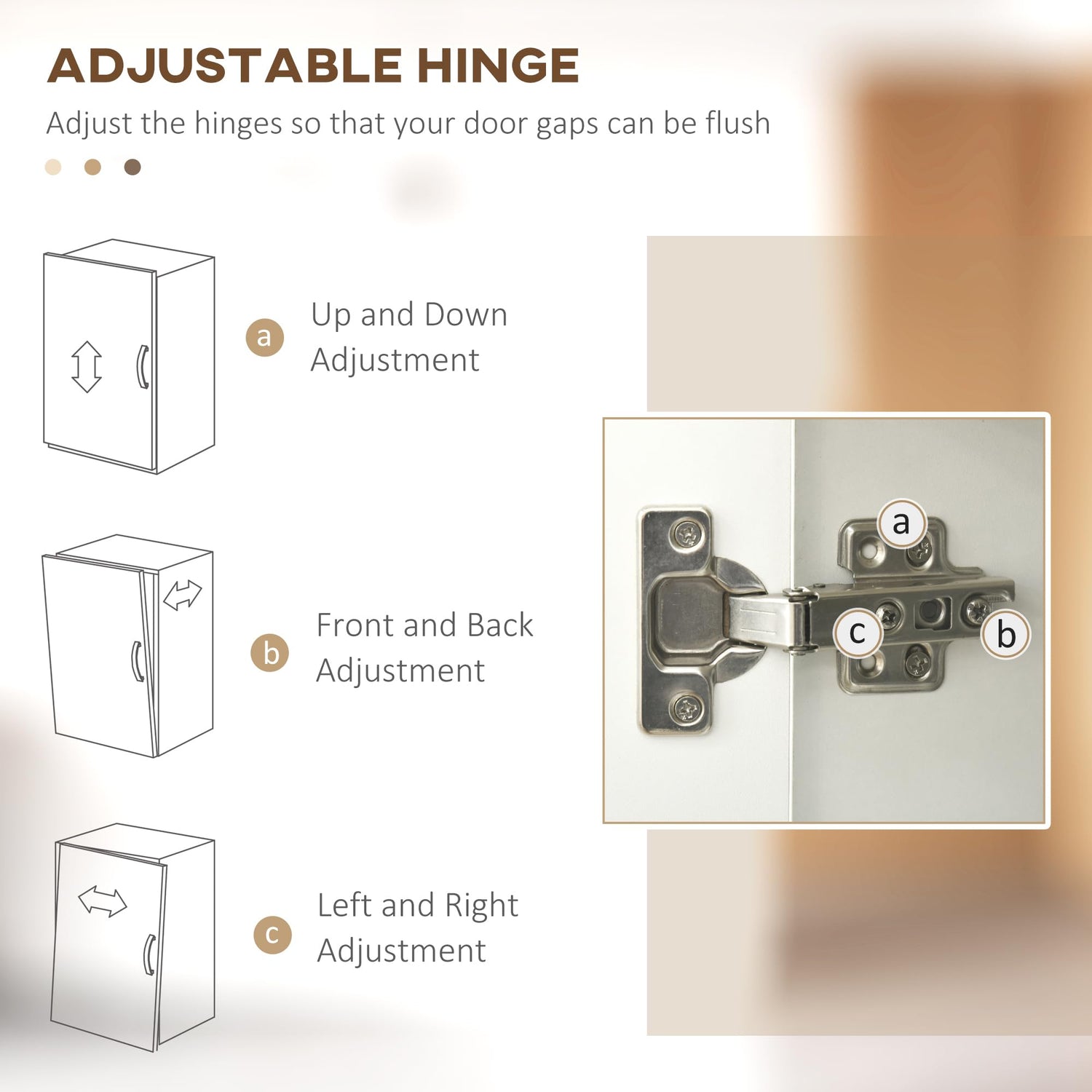 ADJUSTABLE HINGE

Adjust the hinges so that your door gaps can be flush

a Up and Down Adjustment

b Front and Back Adjustment

c Left and Right Adjustment

a

c

b