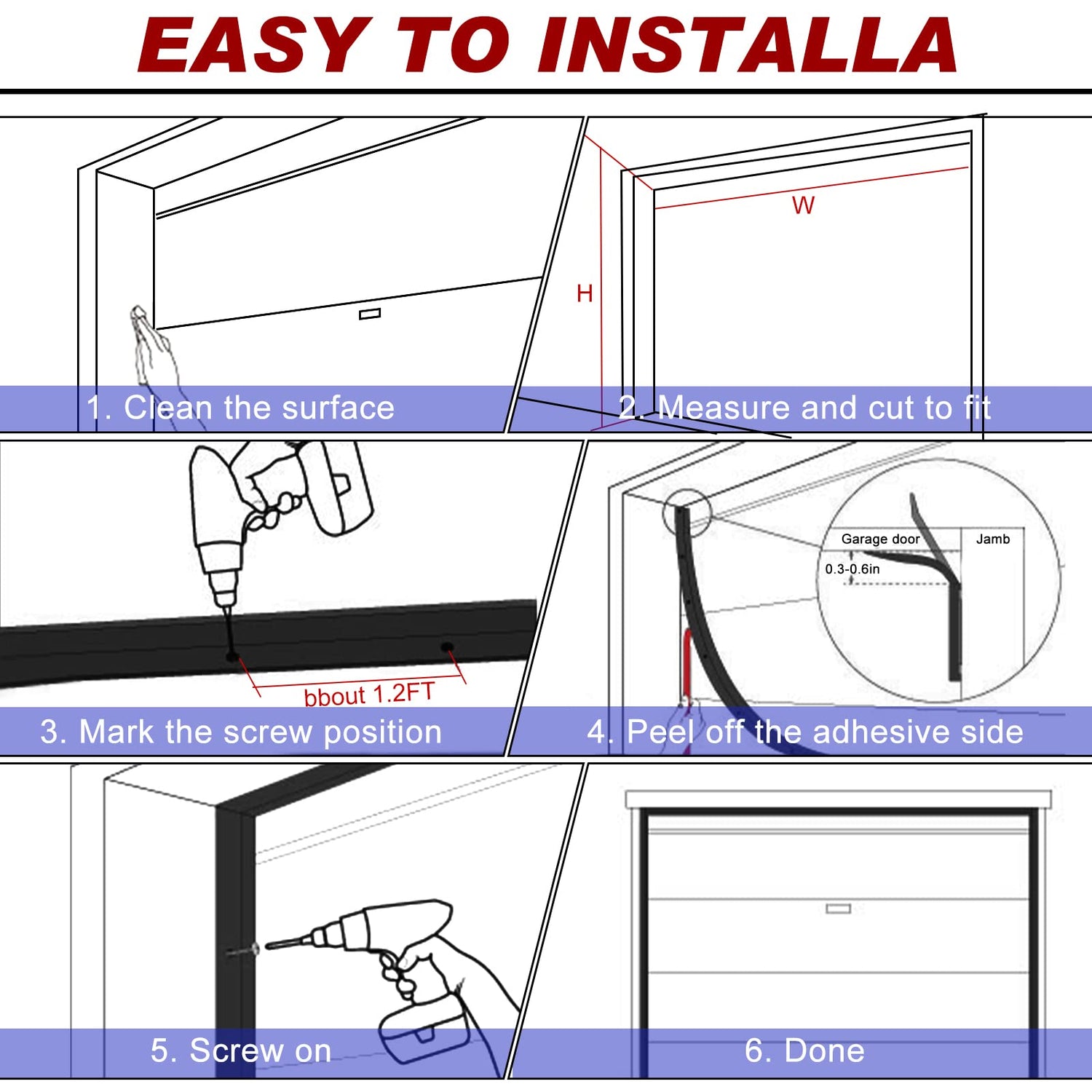 EASY TO INSTALLA

1. Clean the surface

W

H

2. Measure and cut to fit

bbout 1.2FT

3. Mark the screw position

Garage door

Jamb

0.3-0.6in

4. Peel off the adhesive side

5. Screw on

6. Done